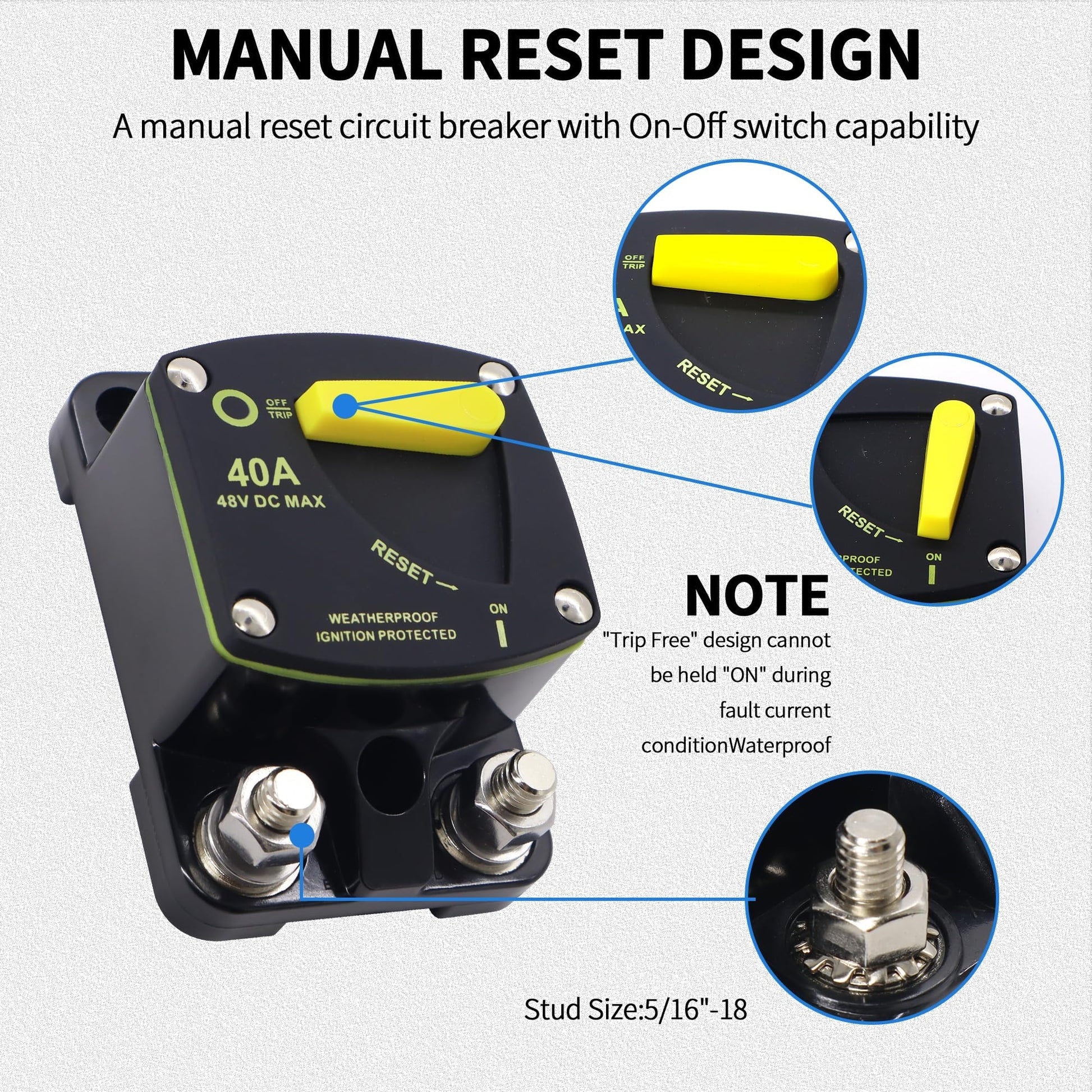 MANUAL RESET DESIGN

A manual reset circuit breaker with On-Off switch capability

OFF
TRIP

40A
48V DC MAX

RESET

WEATHERPROOF
IGNITION PROTECTED

ON

OFF
TRIP

A
AX

RESET

RESET

PROOF
TECTED

ON

NOTE

"Trip Free" design cannot be held "ON" during fault current conditionWaterproof

Stud Size:5/16"-18