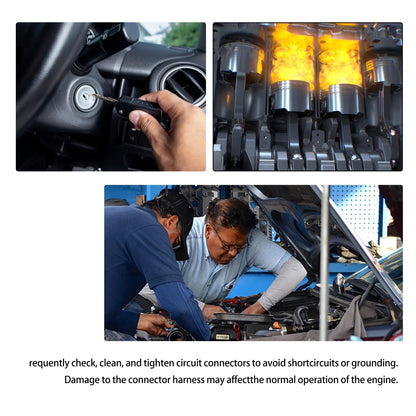 requently check, clean, and tighten circuit connectors to avoid shortcircuits or grounding. Damage to the connector harness may affectthe normal operation of the engine.