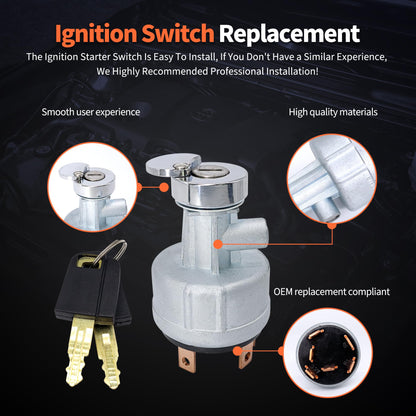 Ignition Switch Replacement

The Ignition Starter Switch Is Easy To Install, If You Don't Have a Similar Experience, We Highly Recommended Professional Installation!

Smooth user experience

High quality materials

OEM replacement compliant