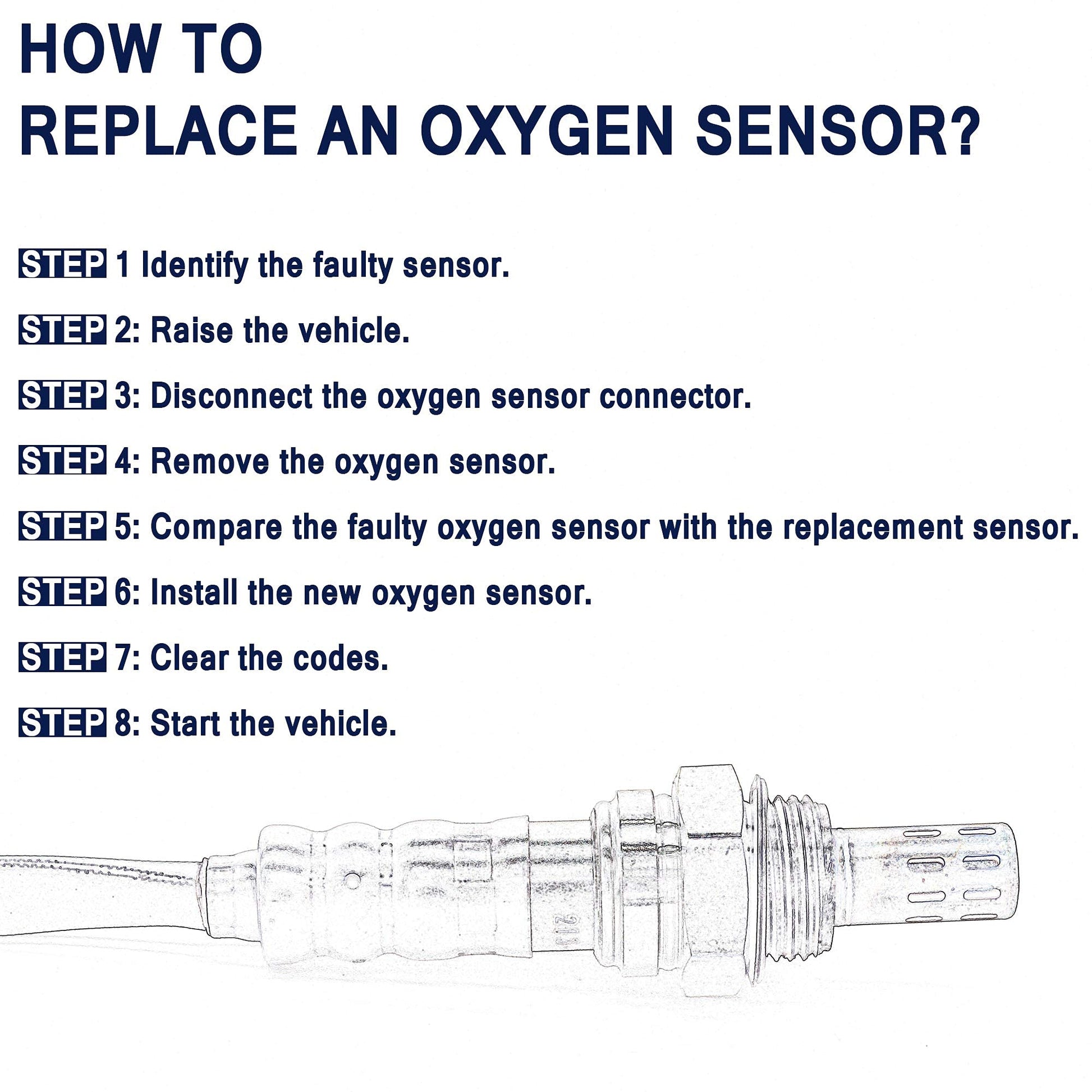 HOW TO
REPLACE AN OXYGEN SENSOR?

STEP 1 Identify the faulty sensor.

STEP 2: Raise the vehicle.

STEP 3: Disconnect the oxygen sensor connector.

STEP 4: Remove the oxygen sensor.

STEP 5: Compare the faulty oxygen sensor with the replacement sensor.

STEP 6: Install the new oxygen sensor.

STEP 7: Clear the codes.

STEP 8: Start the vehicle.