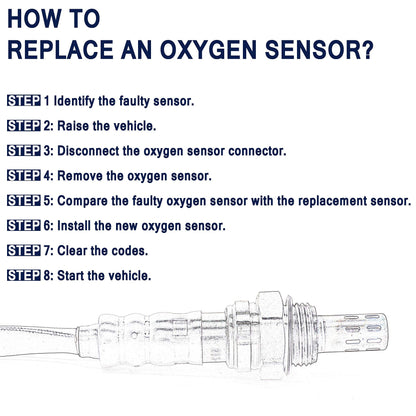 HOW TO
REPLACE AN OXYGEN SENSOR?

STEP 1 Identify the faulty sensor.

STEP 2: Raise the vehicle.

STEP 3: Disconnect the oxygen sensor connector.

STEP 4: Remove the oxygen sensor.

STEP 5: Compare the faulty oxygen sensor with the replacement sensor.

STEP 6: Install the new oxygen sensor.

STEP 7: Clear the codes.

STEP 8: Start the vehicle.