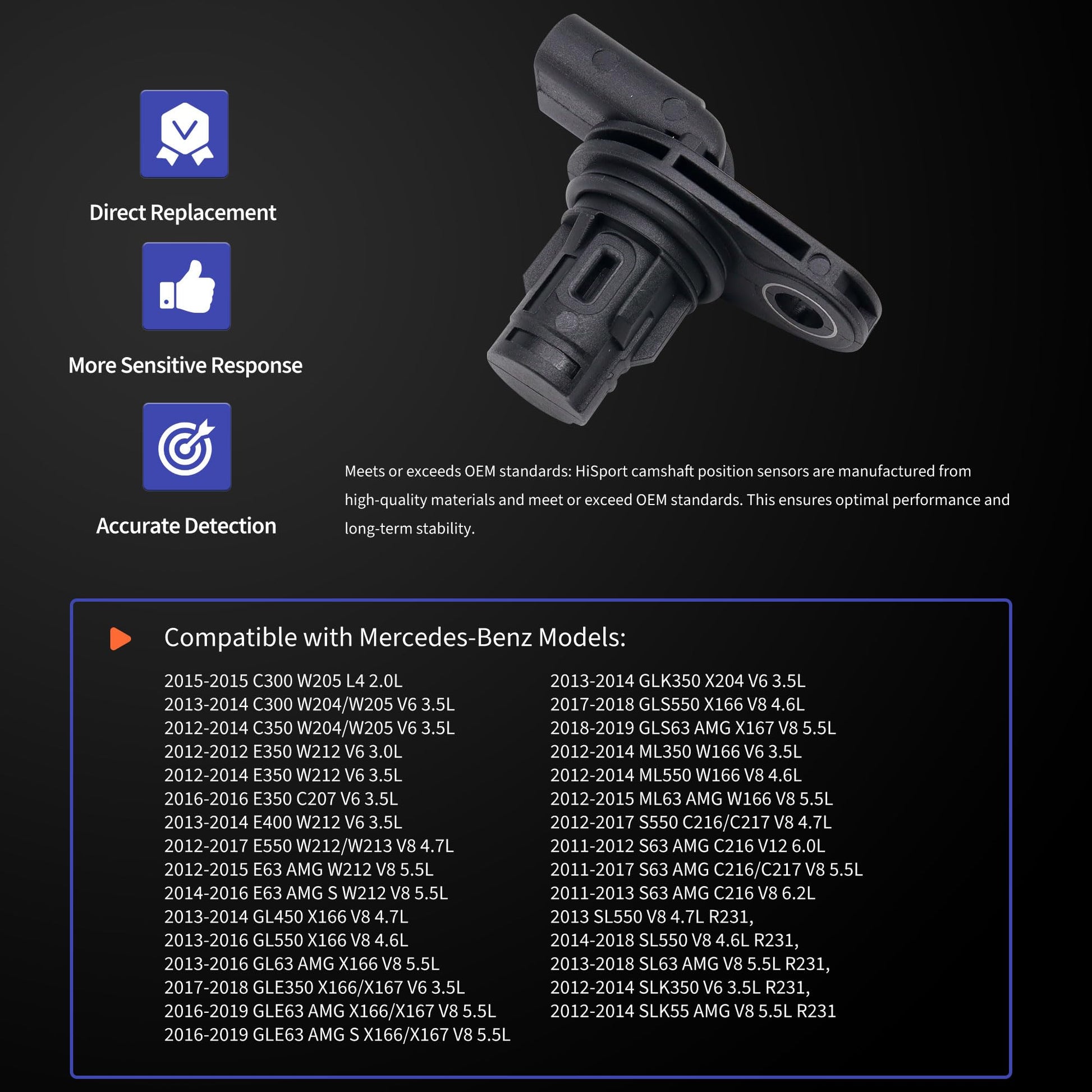 Direct Replacement

More Sensitive Response

Accurate Detection

Meets or exceeds OEM standards: HiSport camshaft position sensors are manufactured from high-quality materials and meet or exceed OEM standards. This ensures optimal performance and long-term stability.

Compatible with Mercedes-Benz Models:

2015-2015 C300 W205 L4 2.0L
2013-2014 C300 W204/W205 V6 3.5L
2012-2014 C350 W204/W205 V6 3.5L
2012-2012 E350 W212 V6 3.0L
2012-2014 E350 W212 V6 3.5L
2016-2016 E350 C207 V6 3.5L
2013-2014 E400 W212 V6 3.5L
2012-2017 E550 W212/W213 V8 4.7L
2012-2015 E63 AMG W212 V8 5.5L
2014-2016 E63 AMG S W212 V8 5.5L
2013-2014 GL450 X166 V8 4.7L
2013-2016 GL550 X166 V8 4.6L
2013-2016 GL63 AMG X166 V8 5.5L
2017-2018 GLE350 X166/X167 V6 3.5L
2016-2019 GLE63 AMG X166/X167 V8 5.5L
2016-2019 GLE63 AMG S X166/X167 V8 5.5L

2013-2014 GLK350 X204 V6 3.5L
2017-2018 GLS550 X166 V8 4.6L
2018-2019 GLS63 AMG X167 V8 5.5L
2012-2014 ML350 W166 V6 3.5L
2012-2014 ML550 W166 V8 4.6L
2012-2015 ML63 AMG W166 V8 5.5L
2012-2017 S550 C216/C217 V8 4.7L
2011-2012 S63 AMG C216 V12 6.0L
2011-2017 S63 AMG C216/C217 V8 5.5L
2011-2013 S63 AMG C216 V8 6.2L
2013 SL550 V8 4.7L R231,
2014-2018 SL550 V8 4.6L R231,
2013-2018 SL63 AMG V8 5.5L R231,
2012-2014 SLK350 V6 3.5L R231,
2012-2014 SLK55 AMG V8 5.5L R231