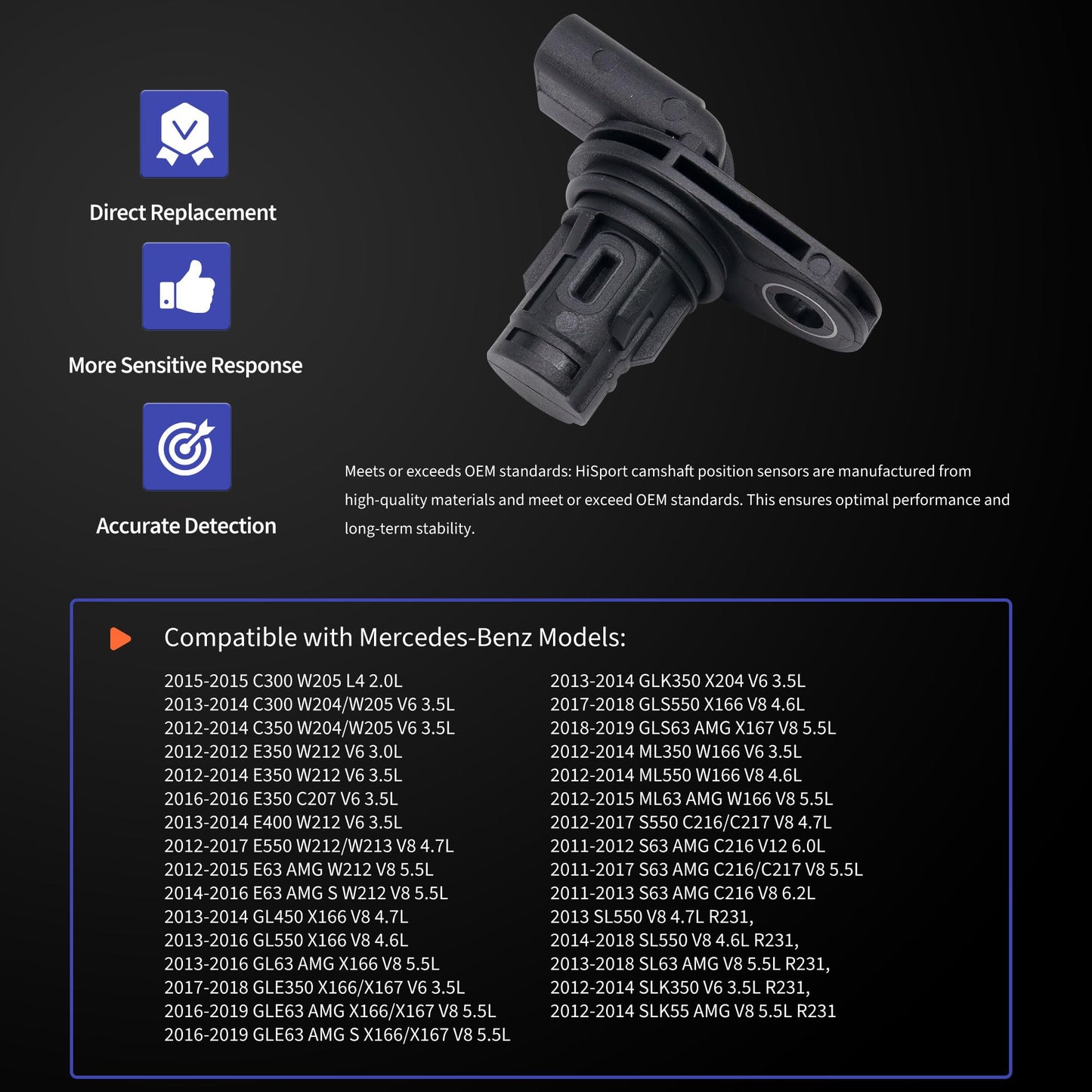 Direct Replacement

More Sensitive Response

Accurate Detection

Meets or exceeds OEM standards: HiSport camshaft position sensors are manufactured from high-quality materials and meet or exceed OEM standards. This ensures optimal performance and long-term stability.

Compatible with Mercedes-Benz Models:

2015-2015 C300 W205 L4 2.0L
2013-2014 C300 W204/W205 V6 3.5L
2012-2014 C350 W204/W205 V6 3.5L
2012-2012 E350 W212 V6 3.0L
2012-2014 E350 W212 V6 3.5L
2016-2016 E350 C207 V6 3.5L
2013-2014 E400 W212 V6 3.5L
2012-2017 E550 W212/W213 V8 4.7L
2012-2015 E63 AMG W212 V8 5.5L
2014-2016 E63 AMG S W212 V8 5.5L
2013-2014 GL450 X166 V8 4.7L
2013-2016 GL550 X166 V8 4.6L
2013-2016 GL63 AMG X166 V8 5.5L
2017-2018 GLE350 X166/X167 V6 3.5L
2016-2019 GLE63 AMG X166/X167 V8 5.5L
2016-2019 GLE63 AMG S X166/X167 V8 5.5L

2013-2014 GLK350 X204 V6 3.5L
2017-2018 GLS550 X166 V8 4.6L
2018-2019 GLS63 AMG X167 V8 5.5L
2012-2014 ML350 W166 V6 3.5L
2012-2014 ML550 W166 V8 4.6L
2012-2015 ML63 AMG W166 V8 5.5L
2012-2017 S550 C216/C217 V8 4.7L
2011-2012 S63 AMG C216 V12 6.0L
2011-2017 S63 AMG C216/C217 V8 5.5L
2011-2013 S63 AMG C216 V8 6.2L
2013 SL550 V8 4.7L R231,
2014-2018 SL550 V8 4.6L R231,
2013-2018 SL63 AMG V8 5.5L R231,
2012-2014 SLK350 V6 3.5L R231,
2012-2014 SLK55 AMG V8 5.5L R231