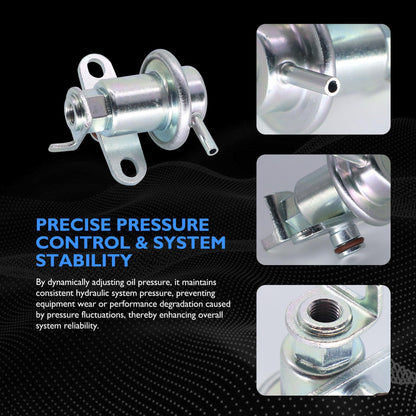 PRECISE PRESSURE CONTROL & SYSTEM STABILITY

By dynamically adjusting oil pressure, it maintains consistent hydraulic system pressure, preventing equipment wear or performance degradation caused by pressure fluctuations, thereby enhancing overall system reliability.