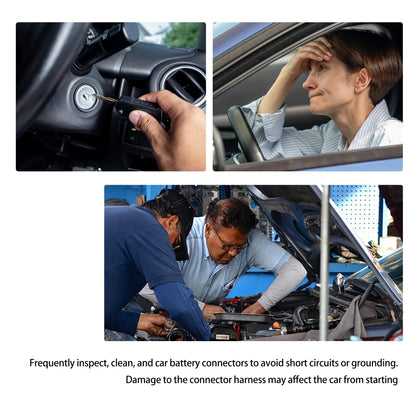 Frequently inspect, clean, and car battery connectors to avoid short circuits or grounding.
Damage to the connector harness may affect the car from starting