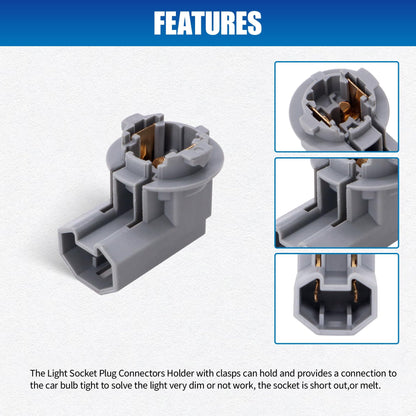 FEATURES

The Light Socket Plug Connectors Holder with clasps can hold and provides a connection to the car bulb tight to solve the light very dim or not work, the socket is short out,or melt.