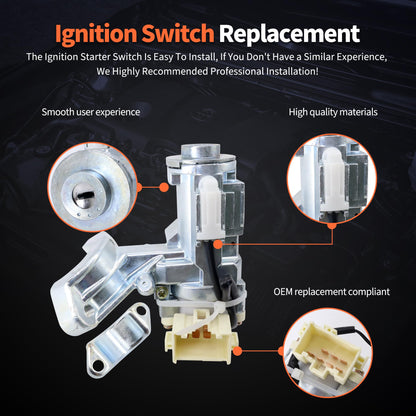 Ignition Switch Replacement

The Ignition Starter Switch Is Easy To Install, If You Don't Have a Similar Experience, We Highly Recommended Professional Installation!

Smooth user experience

High quality materials

OEM replacement compliant