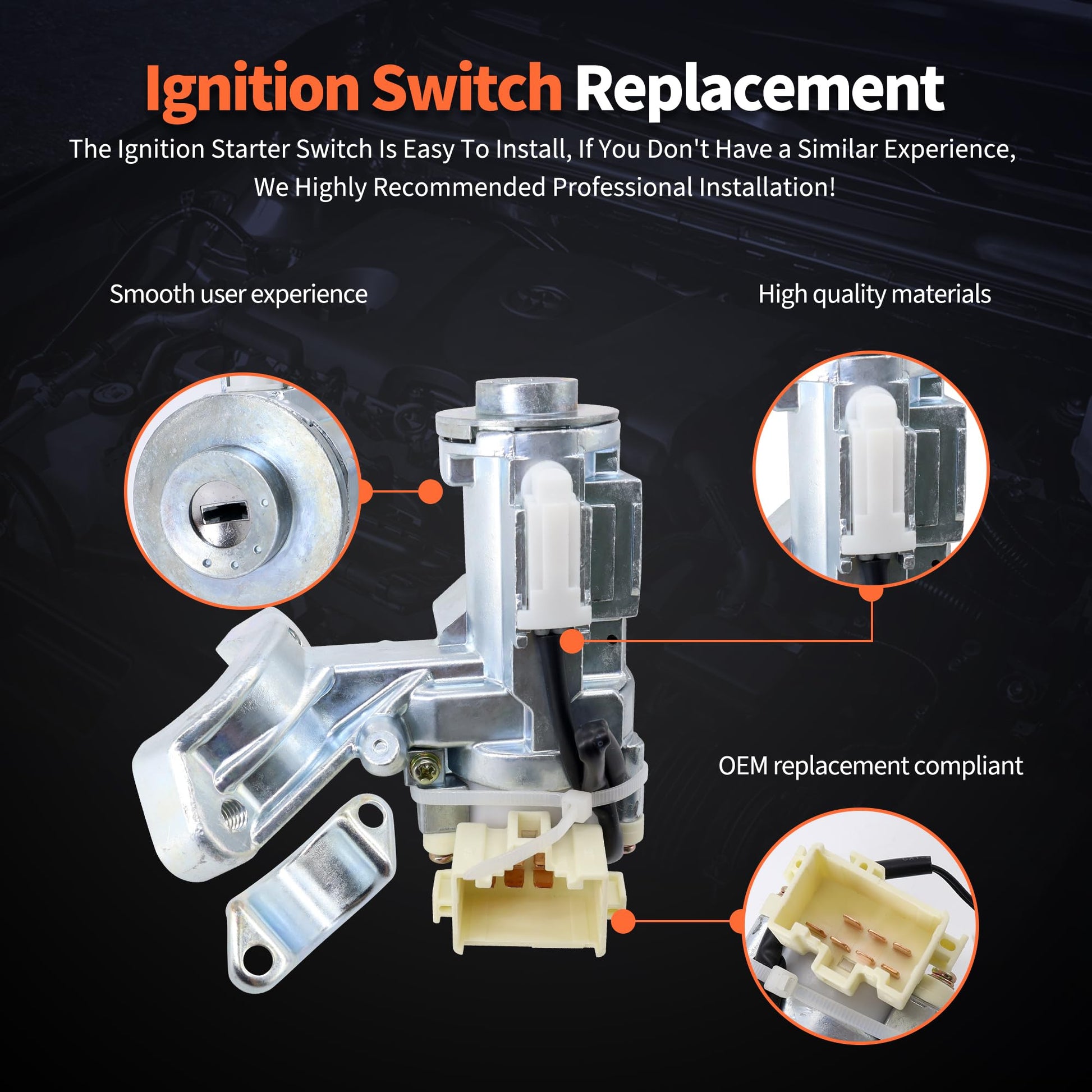 Ignition Switch Replacement

The Ignition Starter Switch Is Easy To Install, If You Don't Have a Similar Experience, We Highly Recommended Professional Installation!

Smooth user experience

High quality materials

OEM replacement compliant