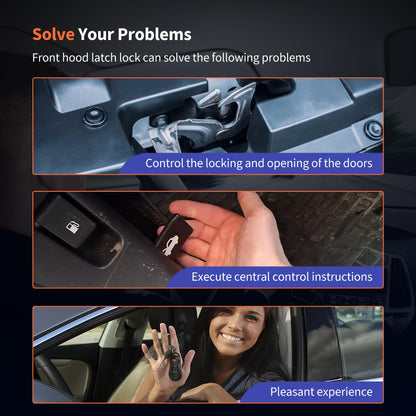 Solve Your Problems

Front hood latch lock can solve the following problems

Control the locking and opening of the doors

Execute central control instructions

Pleasant experience