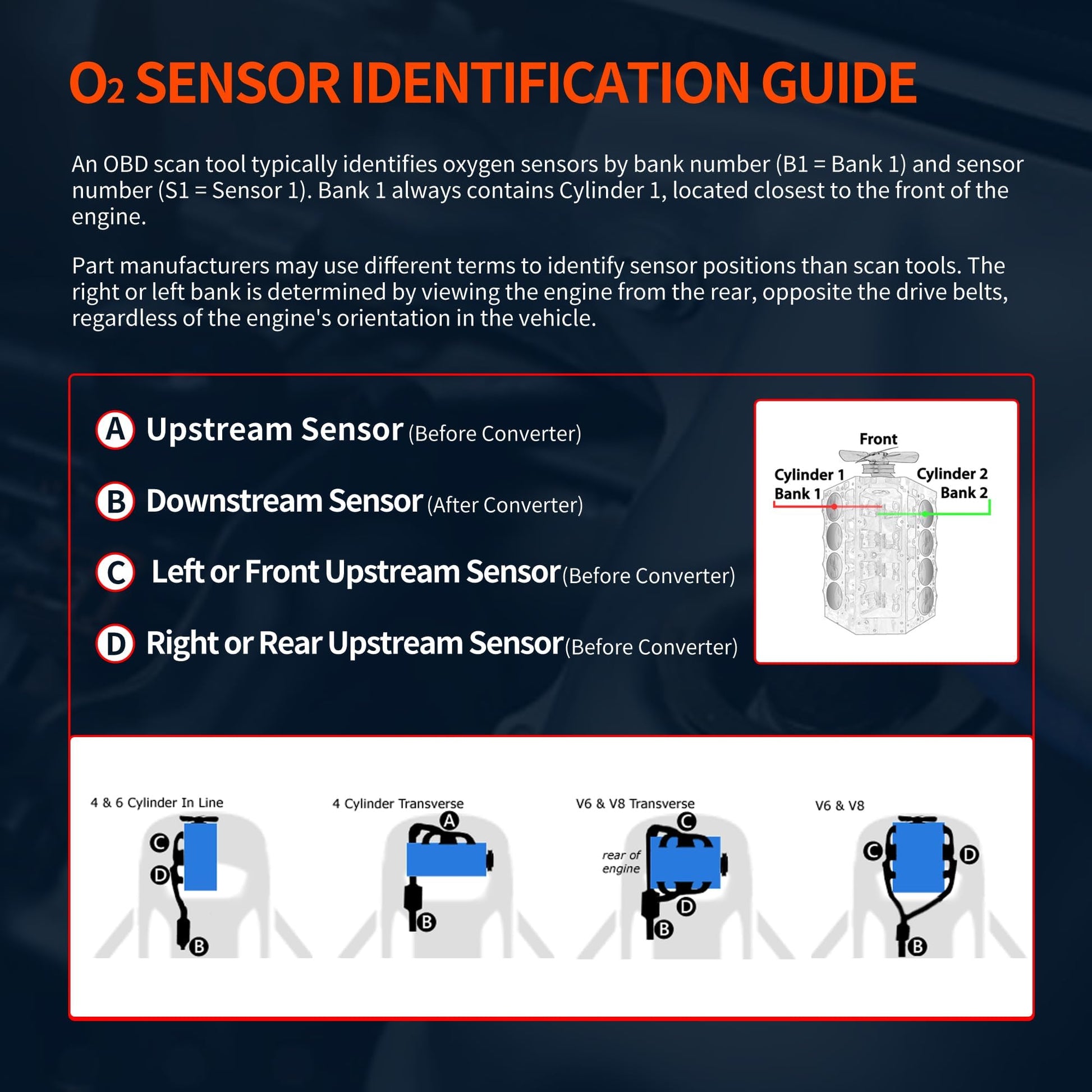 $O_2$ SENSOR IDENTIFICATION GUIDE

An OBD scan tool typically identifies oxygen sensors by bank number (B1 = Bank 1) and sensor number (S1 = Sensor 1). Bank 1 always contains Cylinder 1, located closest to the front of the engine.

Part manufacturers may use different terms to identify sensor positions than scan tools. The right or left bank is determined by viewing the engine from the rear, opposite the drive belts, regardless of the engine's orientation in the vehicle.

A Upstream Sensor (Before Converter)

B Downstream Sensor (After Converter)

C Left or Front Upstream Sensor (Before Converter)

D Right or Rear Upstream Sensor (Before Converter)

Front
Cylinder 1
Bank 1
Cylinder 2
Bank 2

4 & 6 Cylinder In Line
C
D
B

4 Cylinder Transverse
A
B

V6 & V8 Transverse
C
rear of engine
D
B

V6 & V8
C
D
B