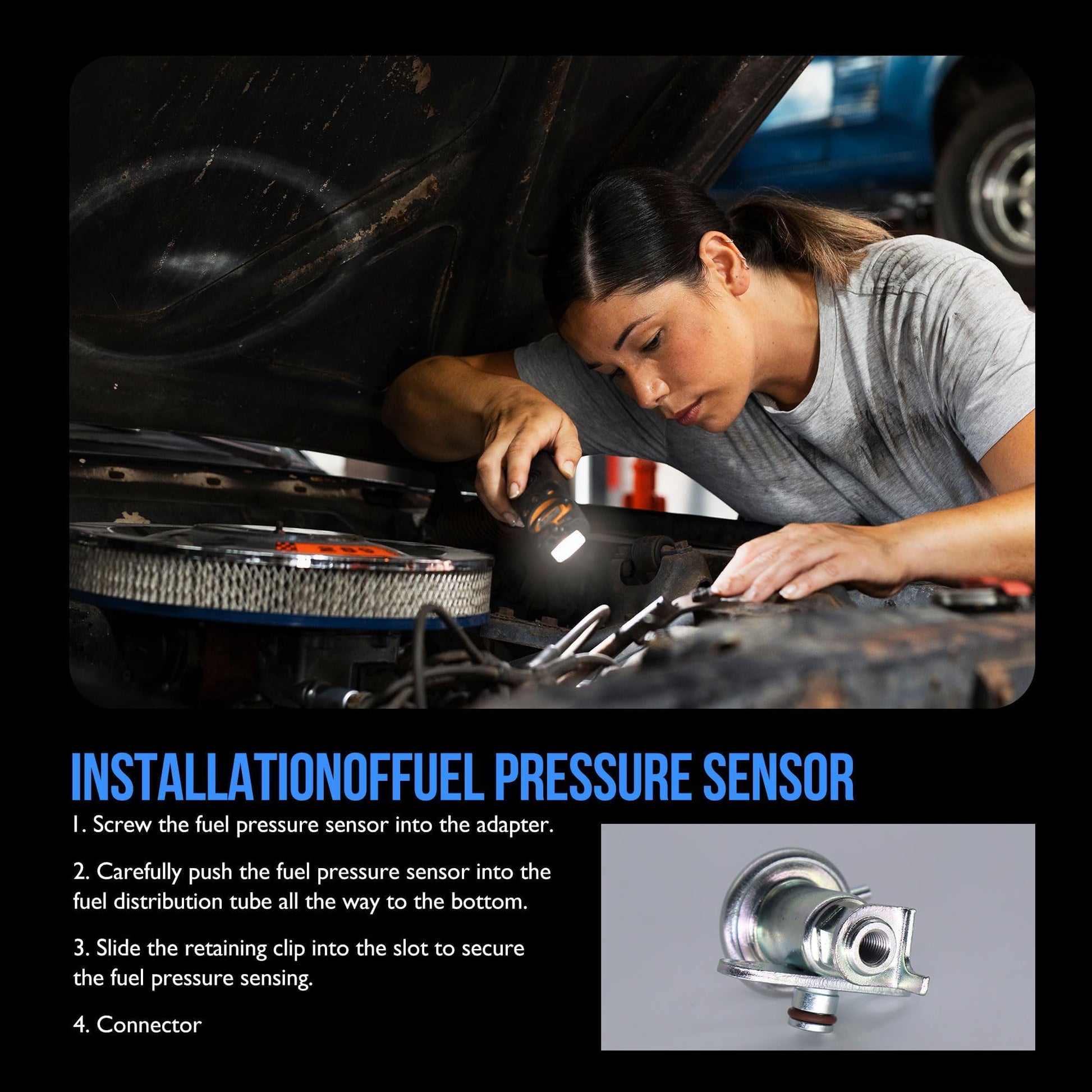 INSTALLATIONOFFUEL PRESSURE SENSOR

1. Screw the fuel pressure sensor into the adapter.

2. Carefully push the fuel pressure sensor into the fuel distribution tube all the way to the bottom.

3. Slide the retaining clip into the slot to secure the fuel pressure sensing.

4. Connector