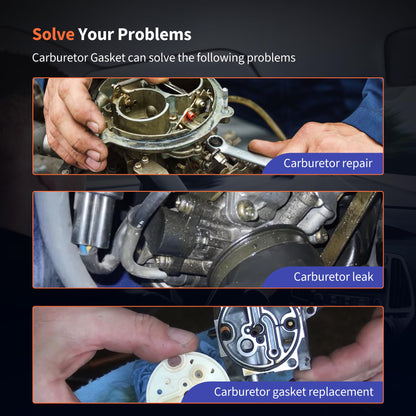 Solve Your Problems

Carburetor Gasket can solve the following problems

Carburetor repair

Carburetor leak

Carburetor gasket replacement