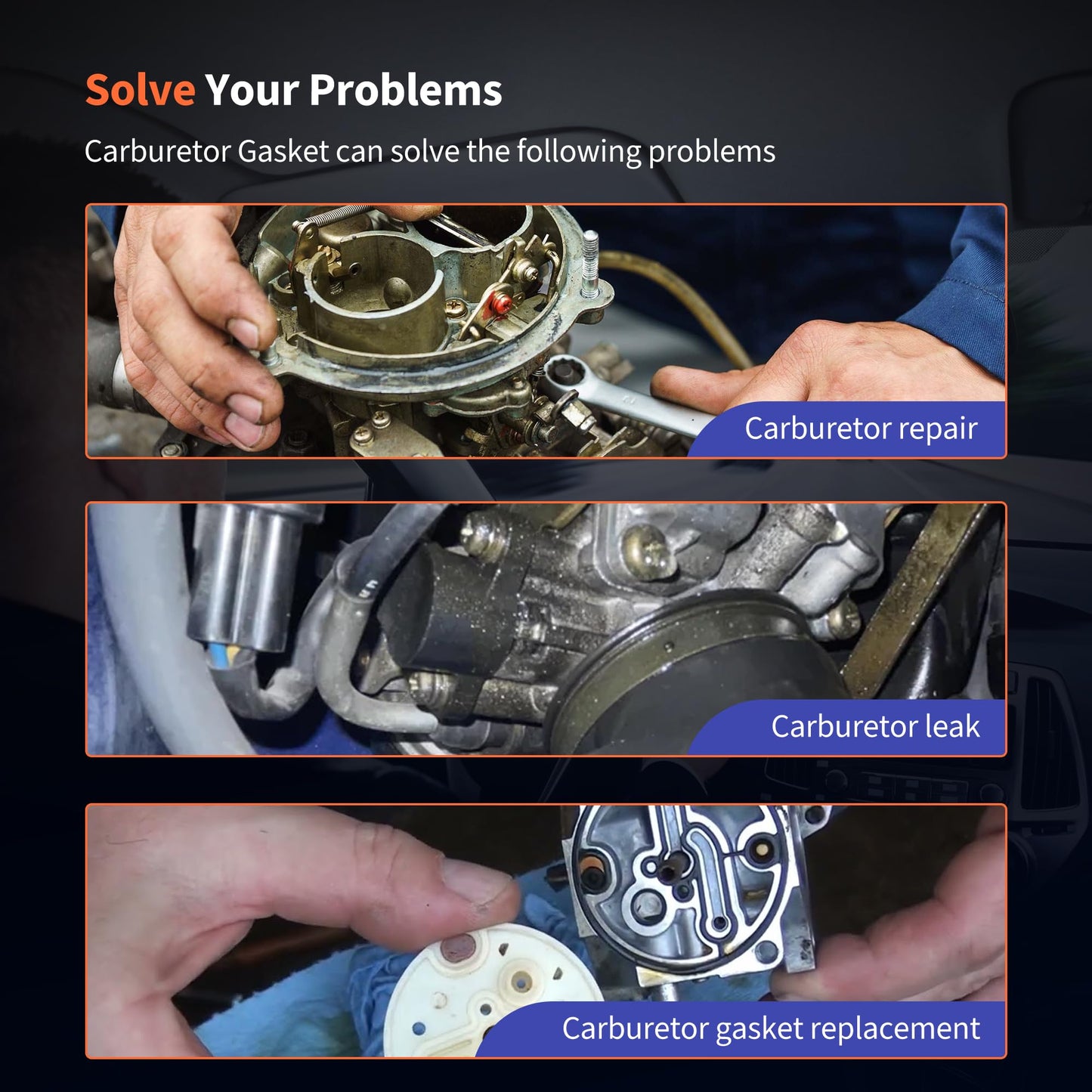 Solve Your Problems

Carburetor Gasket can solve the following problems

Carburetor repair

Carburetor leak

Carburetor gasket replacement