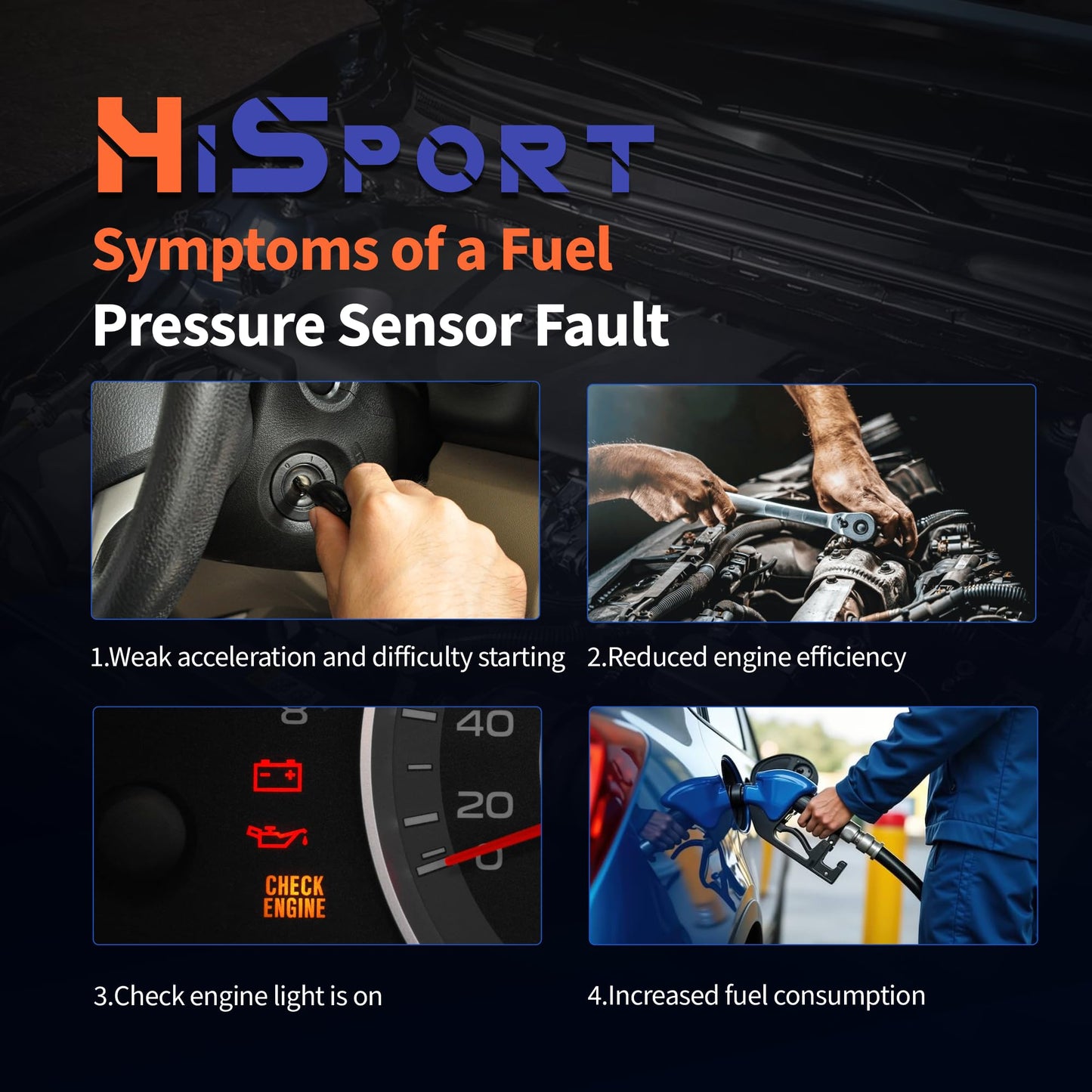 HiSport

Symptoms of a Fuel Pressure Sensor Fault

1.Weak acceleration and difficulty starting

2.Reduced engine efficiency

40
20
0
CHECK ENGINE

3.Check engine light is on

4.Increased fuel consumption