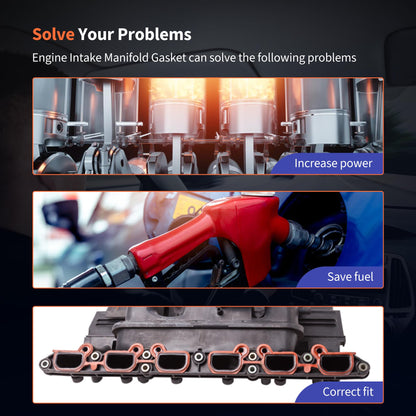 Solve Your Problems

Engine Intake Manifold Gasket can solve the following problems

Increase power

Save fuel

Correct fit