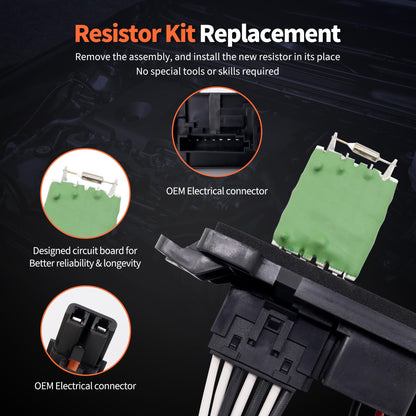 Resistor Kit Replacement

Remove the assembly, and install the new resistor in its place
No special tools or skills required

OEM Electrical connector

Designed circuit board for
Better reliability & longevity

OEM Electrical connector