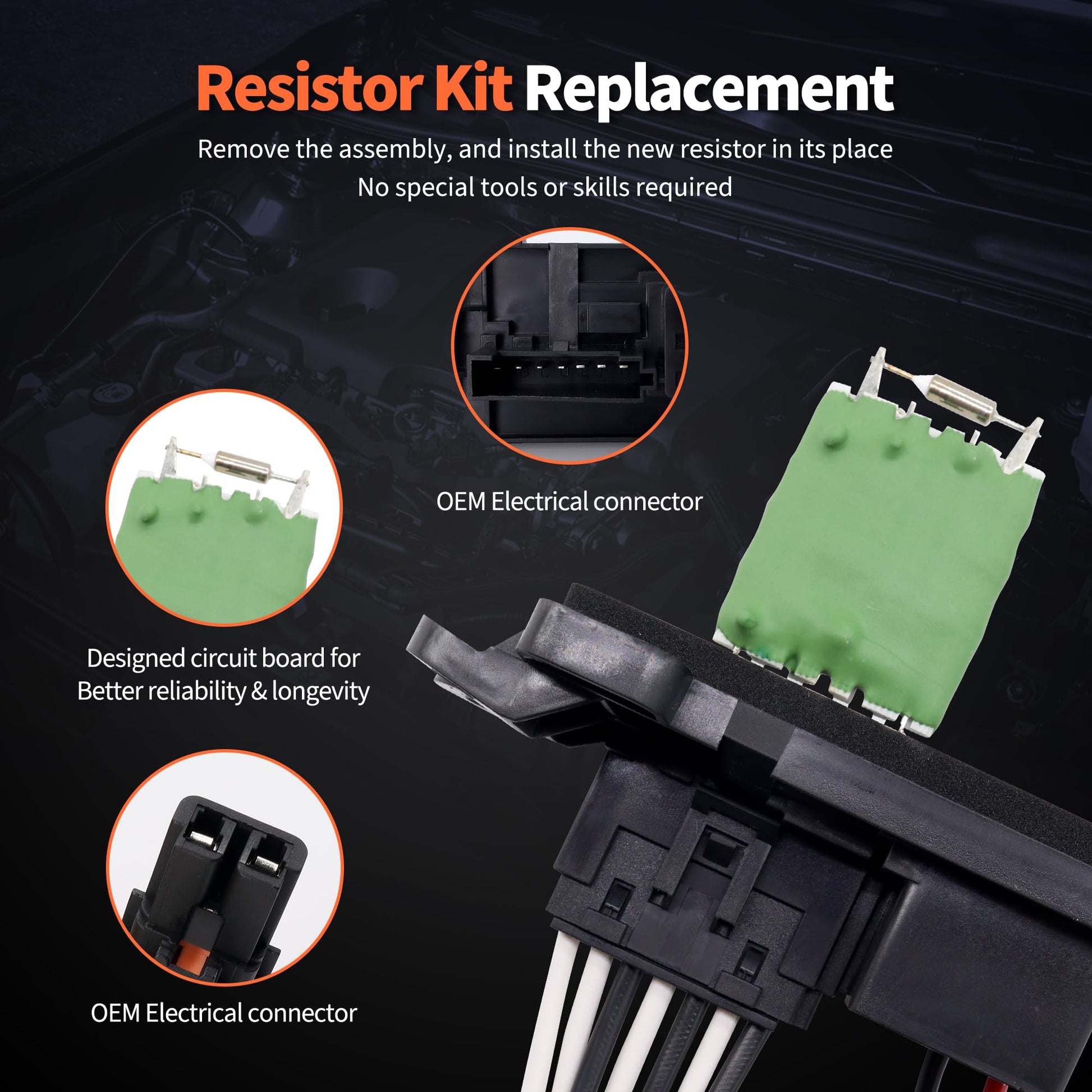 Resistor Kit Replacement

Remove the assembly, and install the new resistor in its place
No special tools or skills required

OEM Electrical connector

Designed circuit board for
Better reliability & longevity

OEM Electrical connector