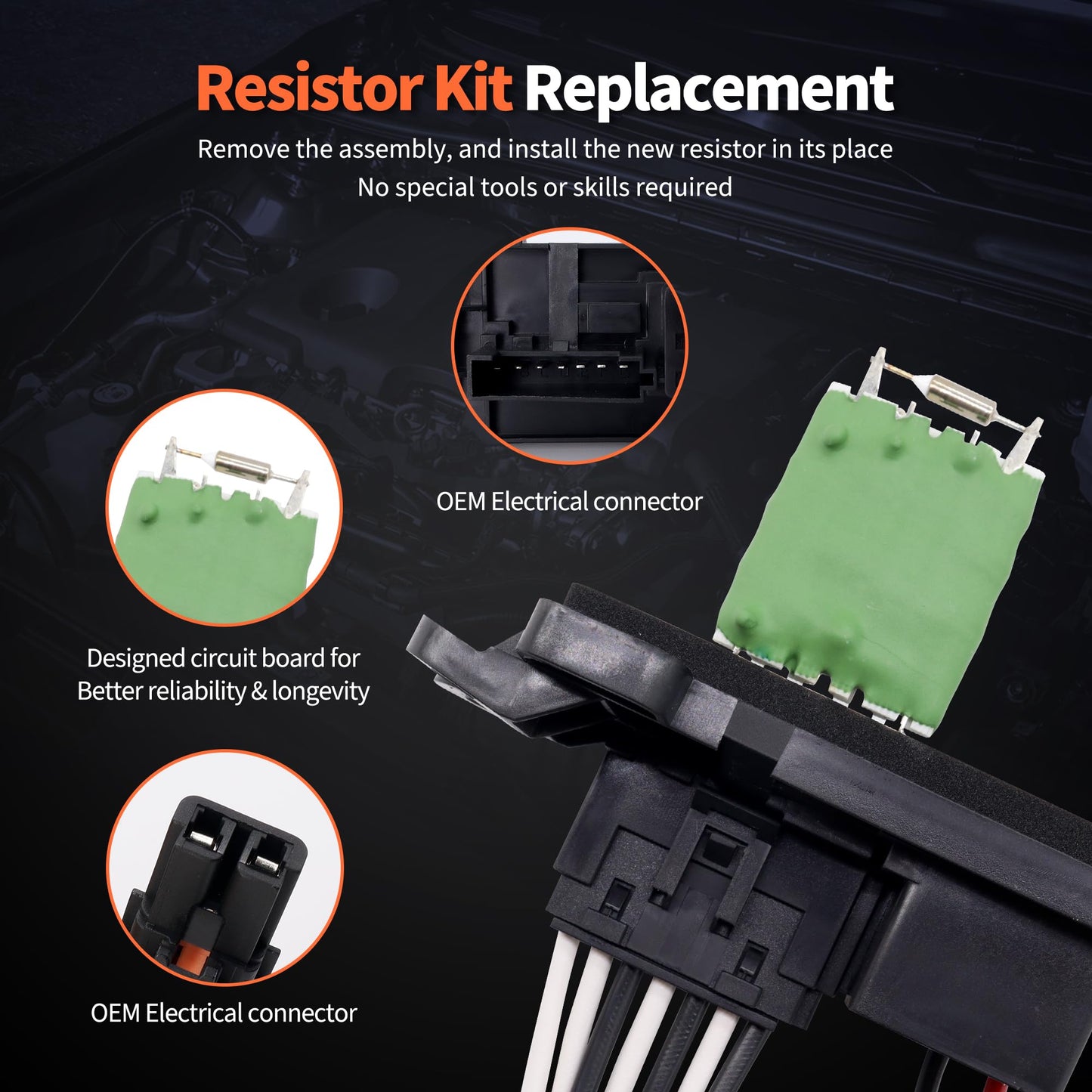 Resistor Kit Replacement

Remove the assembly, and install the new resistor in its place
No special tools or skills required

OEM Electrical connector

Designed circuit board for
Better reliability & longevity

OEM Electrical connector