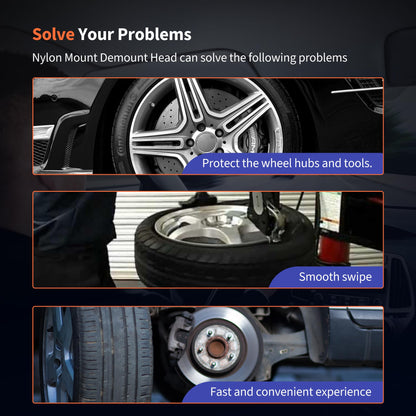 Solve Your Problems

Nylon Mount Demount Head can solve the following problems

Protect the wheel hubs and tools.

Smooth swipe

Fast and convenient experience