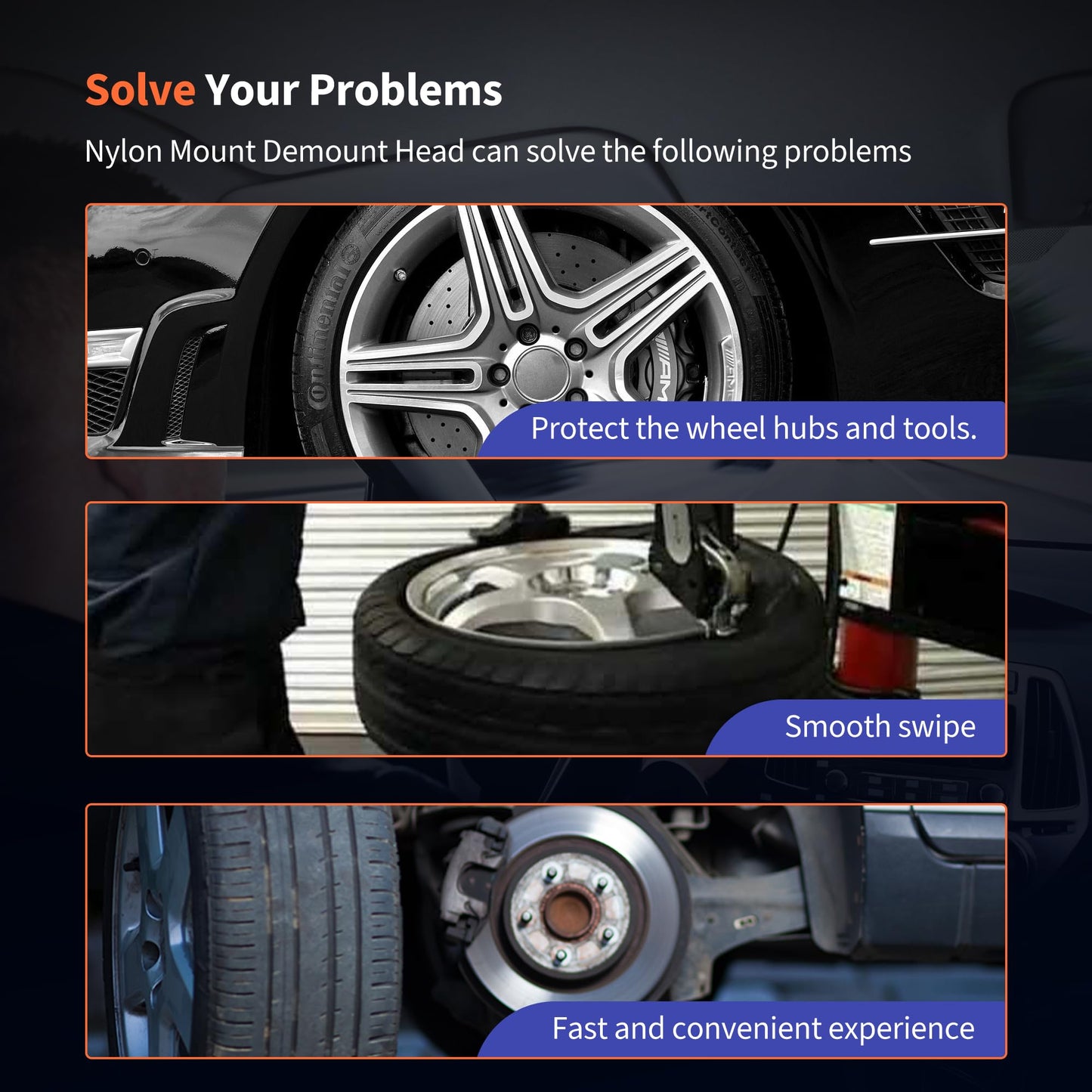 Solve Your Problems

Nylon Mount Demount Head can solve the following problems

Continental

AMG

Protect the wheel hubs and tools.

Smooth swipe

Fast and convenient experience