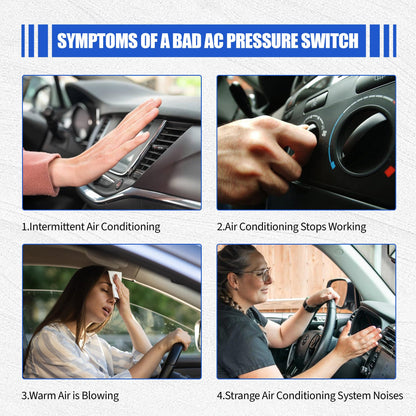 SYMPTOMS OF A BAD AC PRESSURE SWITCH

1.Intermittent Air Conditioning

2.Air Conditioning Stops Working

3.Warm Air is Blowing

4.Strange Air Conditioning System Noises