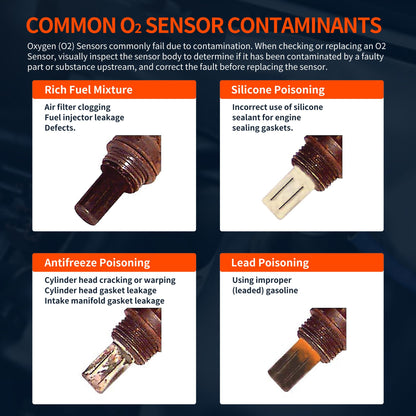 COMMON $O_2$ SENSOR CONTAMINANTS

Oxygen (O2) Sensors commonly fail due to contamination. When checking or replacing an O2 Sensor, visually inspect the sensor body to determine if it has been contaminated by a faulty part or substance upstream, and correct the fault before replacing the sensor.

Rich Fuel Mixture

Air filter clogging
Fuel injector leakage
Defects.

Silicone Poisoning

Incorrect use of silicone sealant for engine sealing gaskets.

Antifreeze Poisoning

Cylinder head cracking or warping
Cylinder head gasket leakage
Intake manifold gasket leakage

Lead Poisoning

Using improper (leaded) gasoline