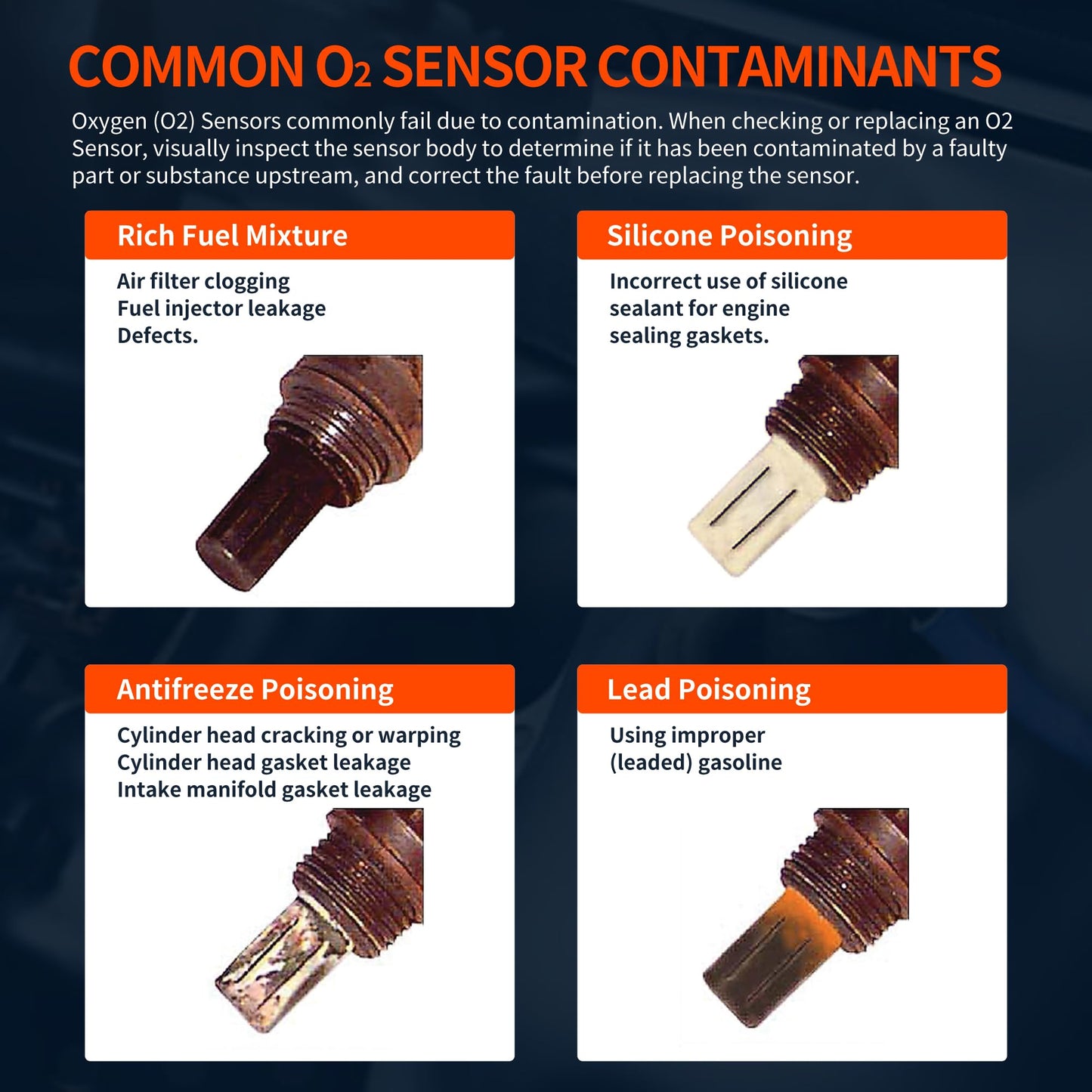 COMMON $O_2$ SENSOR CONTAMINANTS

Oxygen (O2) Sensors commonly fail due to contamination. When checking or replacing an O2 Sensor, visually inspect the sensor body to determine if it has been contaminated by a faulty part or substance upstream, and correct the fault before replacing the sensor.

Rich Fuel Mixture

Air filter clogging
Fuel injector leakage
Defects.

Silicone Poisoning

Incorrect use of silicone sealant for engine sealing gaskets.

Antifreeze Poisoning

Cylinder head cracking or warping
Cylinder head gasket leakage
Intake manifold gasket leakage

Lead Poisoning

Using improper (leaded) gasoline