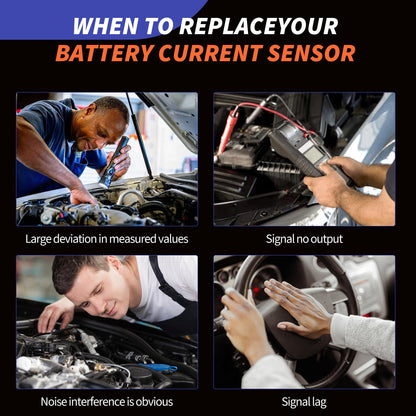 WHEN TO REPLACEYOUR
BATTERY CURRENT SENSOR

Large deviation in measured values

Signal no output

Noise interference is obvious

Signal lag