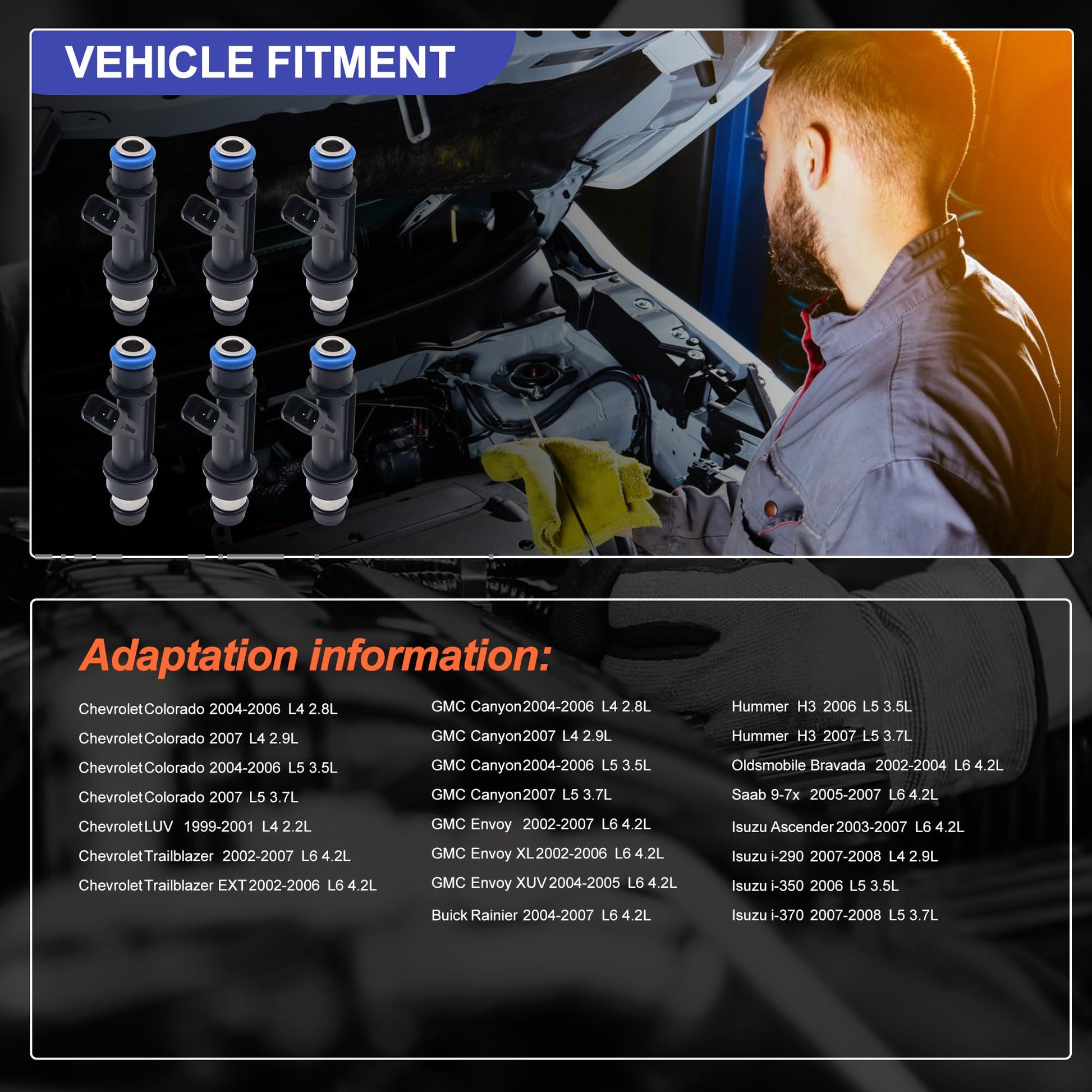 VEHICLE FITMENT

Adaptation information:

Chevrolet Colorado 2004-2006 L4 2.8L
Chevrolet Colorado 2007 L4 2.9L
Chevrolet Colorado 2004-2006 L5 3.5L
Chevrolet Colorado 2007 L5 3.7L
Chevrolet LUV 1999-2001 L4 2.2L
Chevrolet Trailblazer 2002-2007 L6 4.2L
Chevrolet Trailblazer EXT 2002-2006 L6 4.2L

GMC Canyon 2004-2006 L4 2.8L
GMC Canyon 2007 L4 2.9L
GMC Canyon 2004-2006 L5 3.5L
GMC Canyon 2007 L5 3.7L
GMC Envoy 2002-2007 L6 4.2L
GMC Envoy XL 2002-2006 L6 4.2L
GMC Envoy XUV 2004-2005 L6 4.2L
Buick Rainier 2004-2007 L6 4.2L

Hummer H3 2006 L5 3.5L
Hummer H3 2007 L5 3.7L
Oldsmobile Bravada 2002-2004 L6 4.2L
Saab 9-7x 2005-2007 L6 4.2L
Isuzu Ascender 2003-2007 L6 4.2L
Isuzu i-290 2007-2008 L4 2.9L
Isuzu i-350 2006 L5 3.5L
Isuzu i-370 2007-2008 L5 3.7L