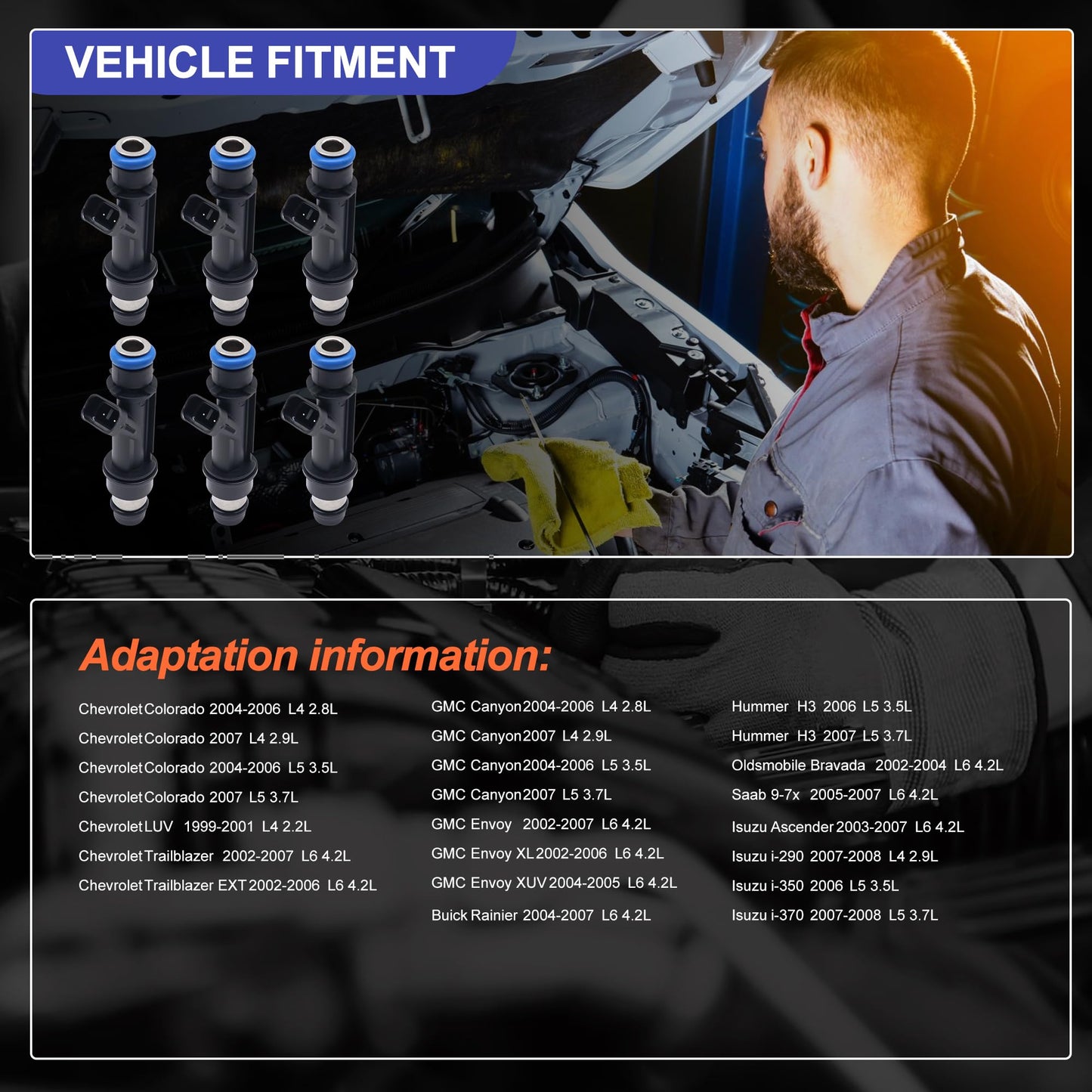 VEHICLE FITMENT

Adaptation information:

Chevrolet Colorado 2004-2006 L4 2.8L
Chevrolet Colorado 2007 L4 2.9L
Chevrolet Colorado 2004-2006 L5 3.5L
Chevrolet Colorado 2007 L5 3.7L
Chevrolet LUV 1999-2001 L4 2.2L
Chevrolet Trailblazer 2002-2007 L6 4.2L
Chevrolet Trailblazer EXT 2002-2006 L6 4.2L

GMC Canyon 2004-2006 L4 2.8L
GMC Canyon 2007 L4 2.9L
GMC Canyon 2004-2006 L5 3.5L
GMC Canyon 2007 L5 3.7L
GMC Envoy 2002-2007 L6 4.2L
GMC Envoy XL 2002-2006 L6 4.2L
GMC Envoy XUV 2004-2005 L6 4.2L
Buick Rainier 2004-2007 L6 4.2L

Hummer H3 2006 L5 3.5L
Hummer H3 2007 L5 3.7L
Oldsmobile Bravada 2002-2004 L6 4.2L
Saab 9-7x 2005-2007 L6 4.2L
Isuzu Ascender 2003-2007 L6 4.2L
Isuzu i-290 2007-2008 L4 2.9L
Isuzu i-350 2006 L5 3.5L
Isuzu i-370 2007-2008 L5 3.7L