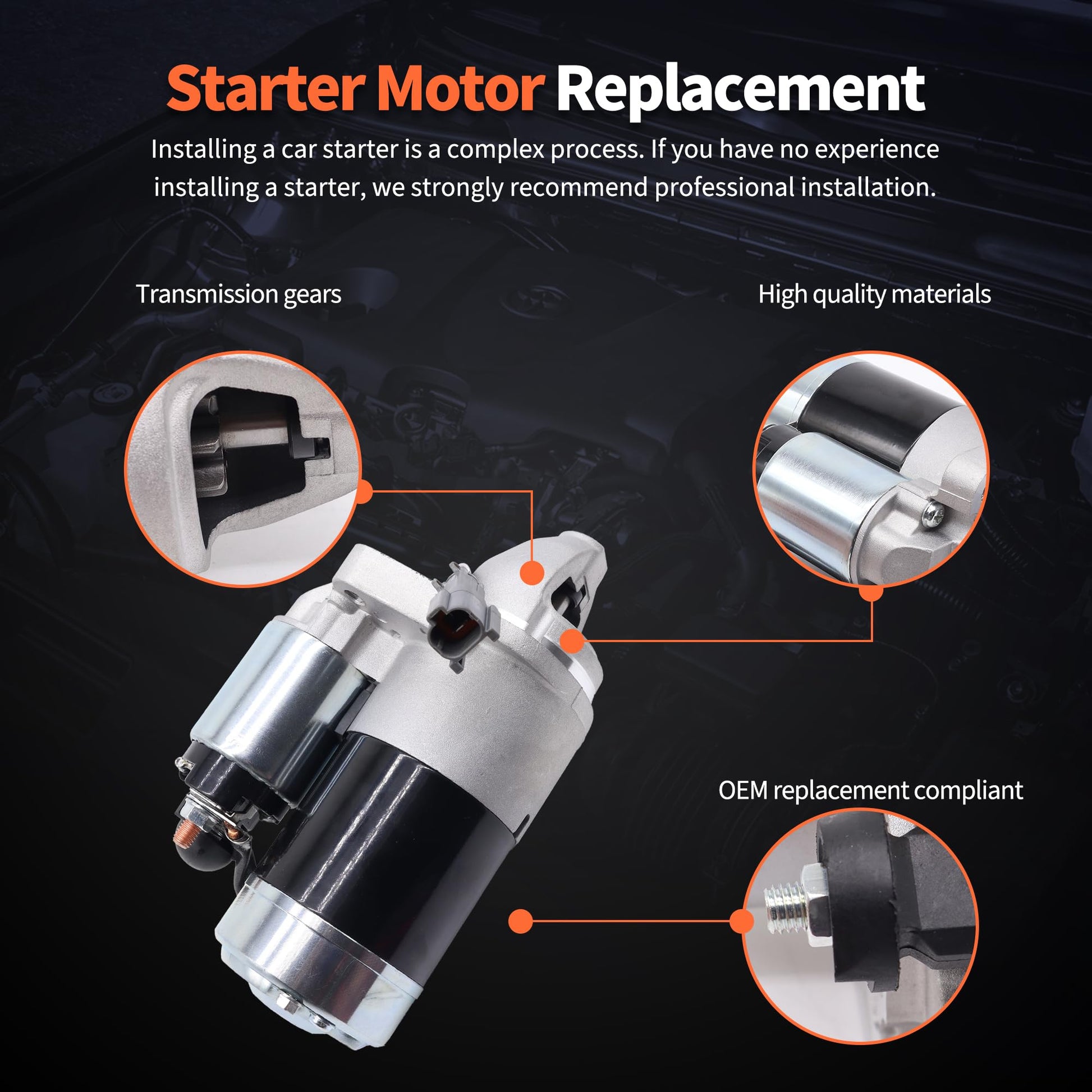 Starter Motor Replacement

Installing a car starter is a complex process. If you have no experience installing a starter, we strongly recommend professional installation.

Transmission gears

High quality materials

OEM replacement compliant