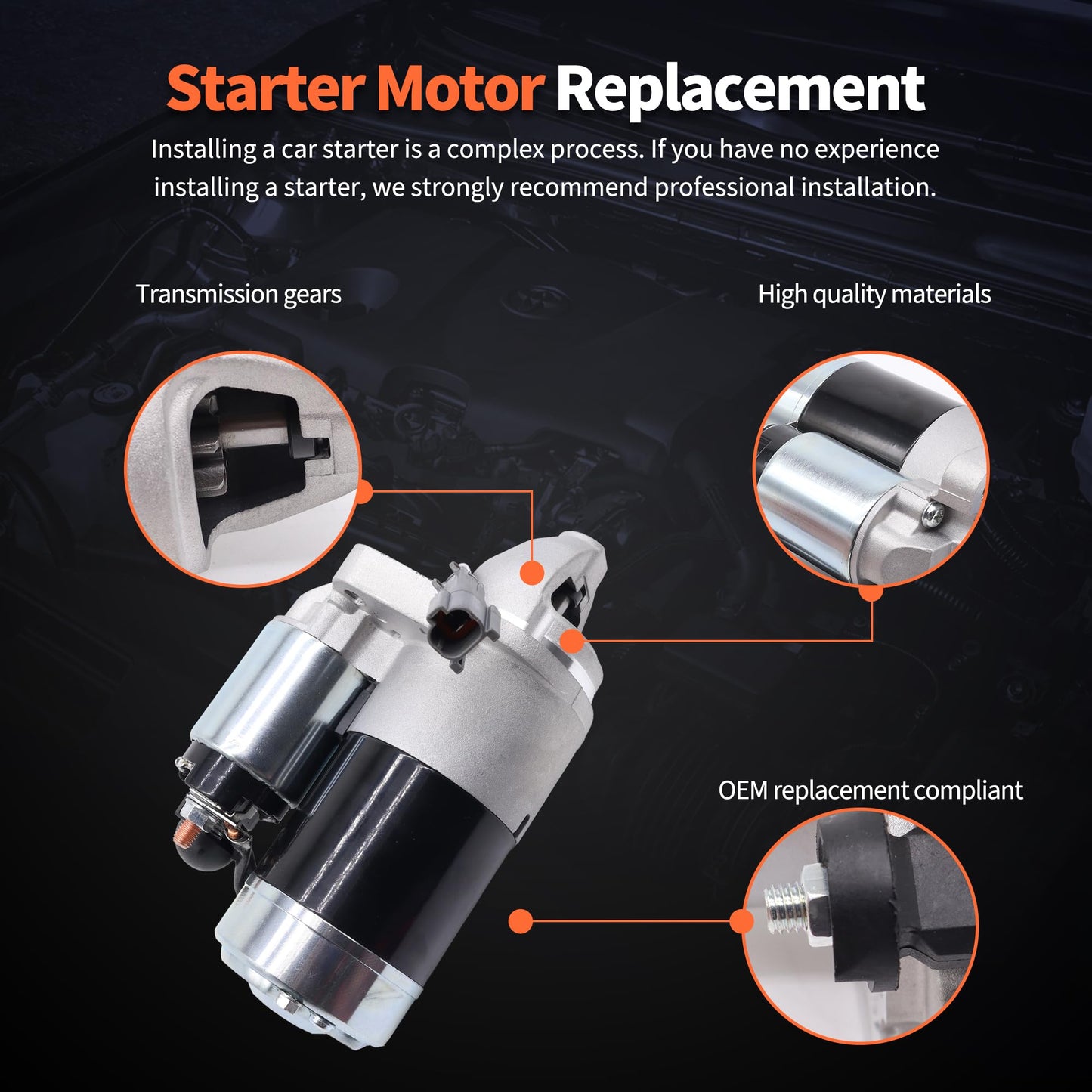 Starter Motor Replacement

Installing a car starter is a complex process. If you have no experience installing a starter, we strongly recommend professional installation.

Transmission gears

High quality materials

OEM replacement compliant