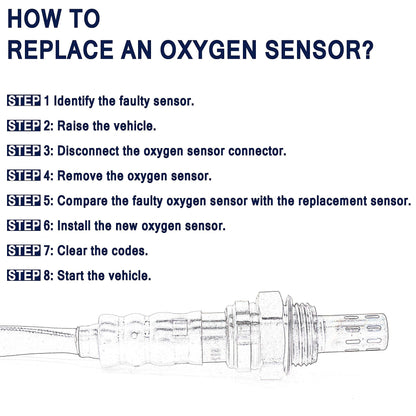 HOW TO
REPLACE AN OXYGEN SENSOR?

STEP 1 Identify the faulty sensor.

STEP 2: Raise the vehicle.

STEP 3: Disconnect the oxygen sensor connector.

STEP 4: Remove the oxygen sensor.

STEP 5: Compare the faulty oxygen sensor with the replacement sensor.

STEP 6: Install the new oxygen sensor.

STEP 7: Clear the codes.

STEP 8: Start the vehicle.