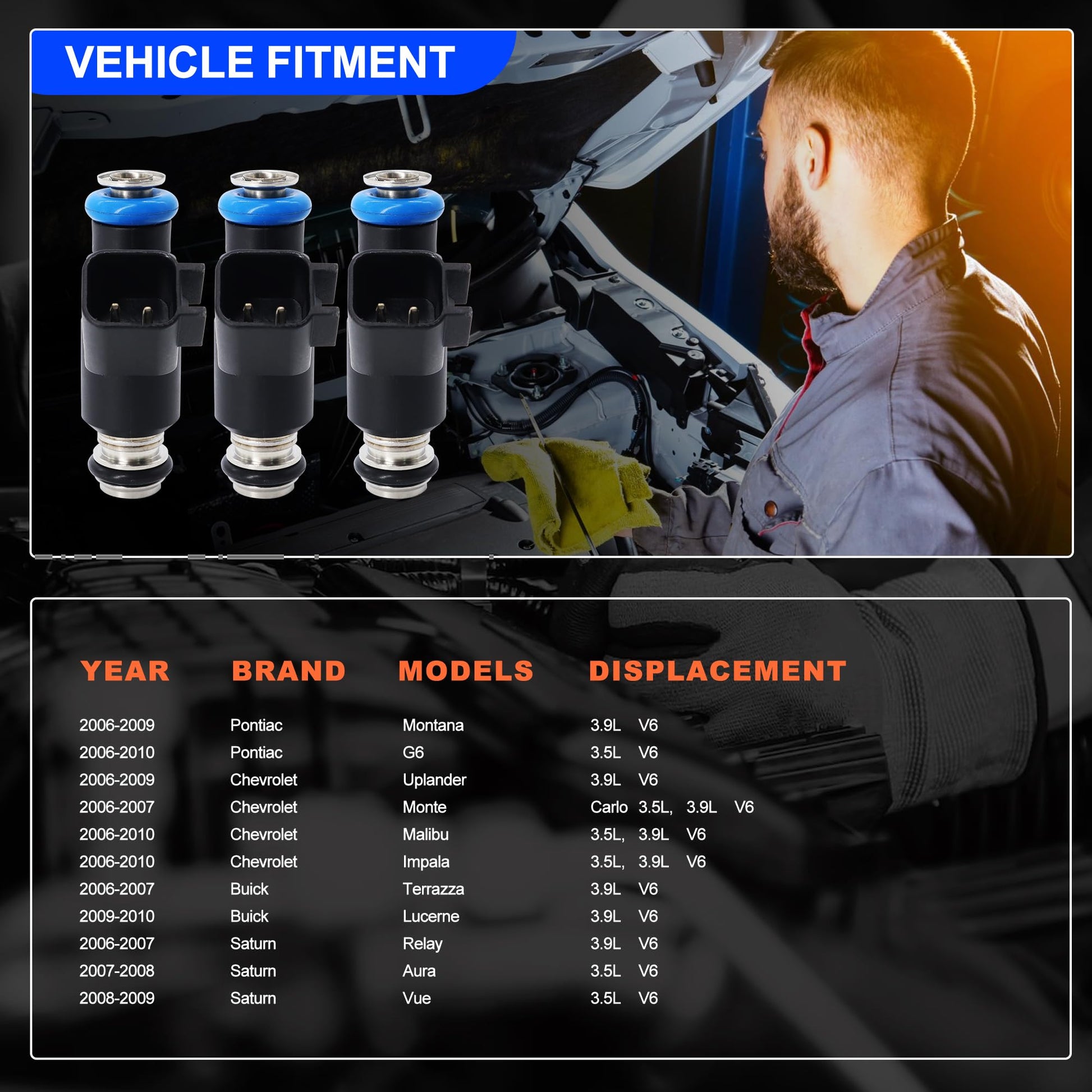 VEHICLE FITMENT

| YEAR | BRAND | MODELS | DISPLACEMENT |
|---|---|---|---|
| 2006-2009 | Pontiac | Montana | 3.9L V6 |
| 2006-2010 | Pontiac | G6 | 3.5L V6 |
| 2006-2009 | Chevrolet | Uplander | 3.9L V6 |
| 2006-2007 | Chevrolet | Monte | Carlo 3.5L, 3.9L V6 |
| 2006-2010 | Chevrolet | Malibu | 3.5L, 3.9L V6 |
| 2006-2010 | Chevrolet | Impala | 3.5L, 3.9L V6 |
| 2006-2007 | Buick | Terrazza | 3.9L V6 |
| 2009-2010 | Buick | Lucerne | 3.9L V6 |
| 2006-2007 | Saturn | Relay | 3.9L V6 |
| 2007-2008 | Saturn | Aura | 3.5L V6 |
| 2008-2009 | Saturn | Vue | 3.5L V6 |