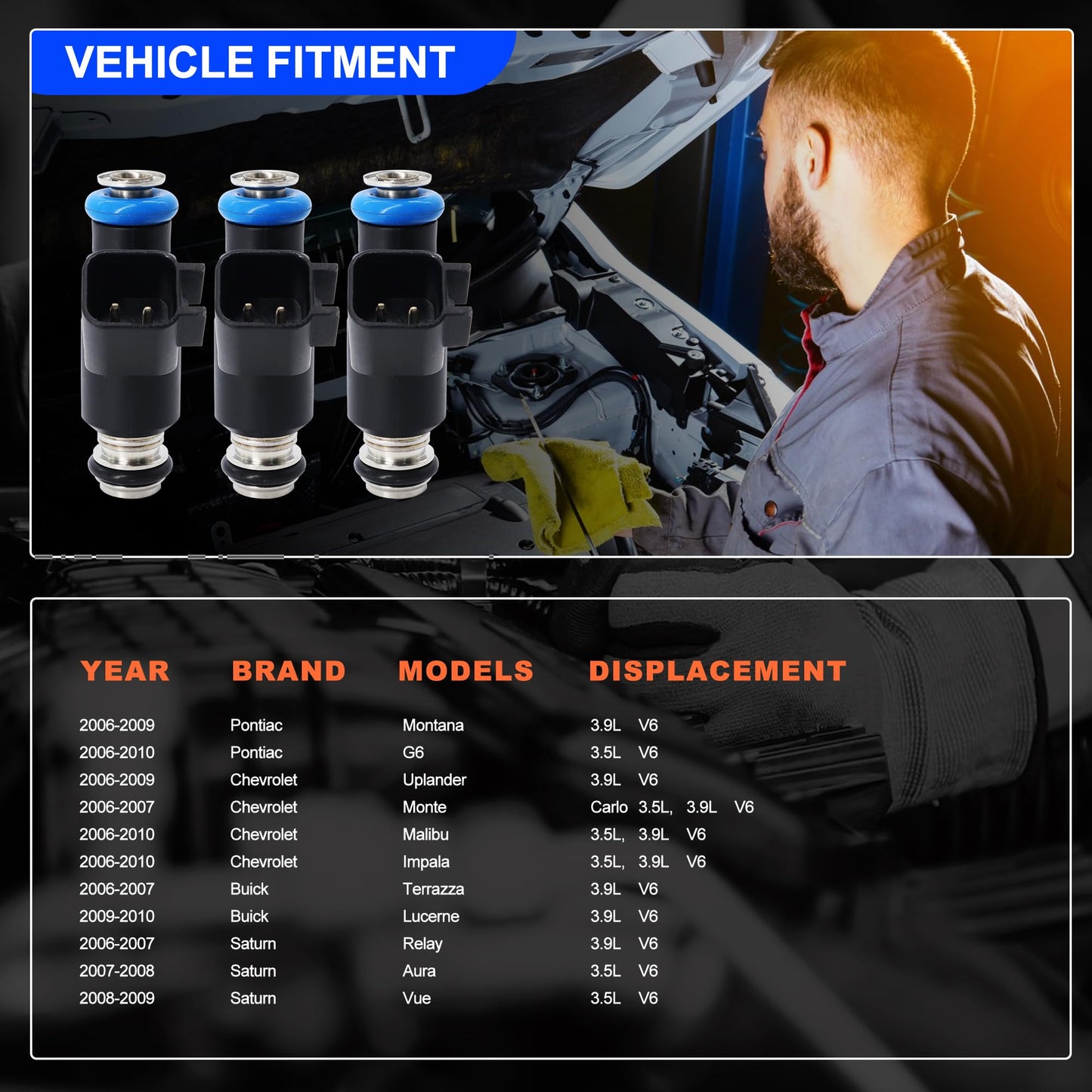 VEHICLE FITMENT

| YEAR | BRAND | MODELS | DISPLACEMENT |
|---|---|---|---|
| 2006-2009 | Pontiac | Montana | 3.9L V6 |
| 2006-2010 | Pontiac | G6 | 3.5L V6 |
| 2006-2009 | Chevrolet | Uplander | 3.9L V6 |
| 2006-2007 | Chevrolet | Monte | Carlo 3.5L, 3.9L V6 |
| 2006-2010 | Chevrolet | Malibu | 3.5L, 3.9L V6 |
| 2006-2010 | Chevrolet | Impala | 3.5L, 3.9L V6 |
| 2006-2007 | Buick | Terrazza | 3.9L V6 |
| 2009-2010 | Buick | Lucerne | 3.9L V6 |
| 2006-2007 | Saturn | Relay | 3.9L V6 |
| 2007-2008 | Saturn | Aura | 3.5L V6 |
| 2008-2009 | Saturn | Vue | 3.5L V6 |