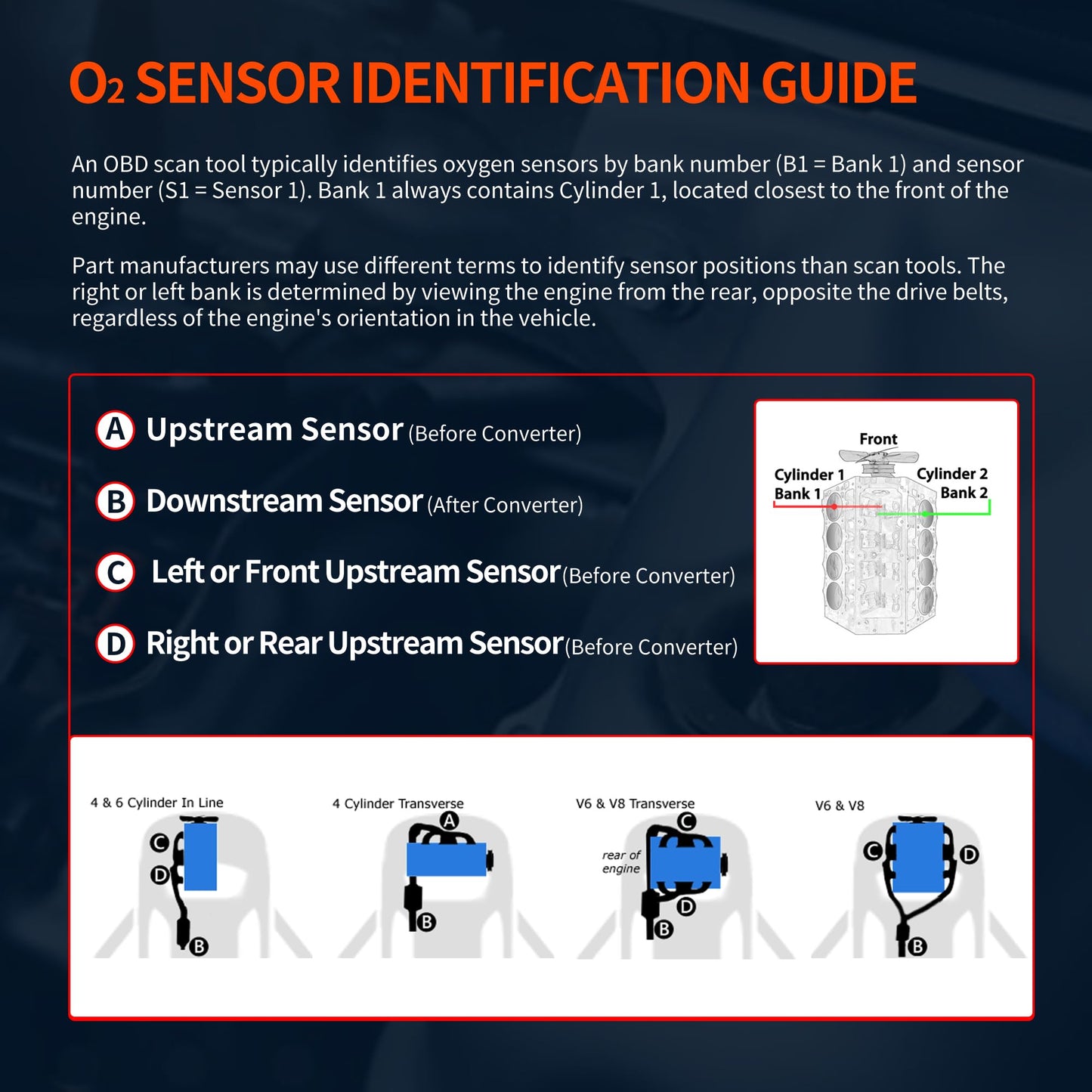 $O_2$ SENSOR IDENTIFICATION GUIDE

An OBD scan tool typically identifies oxygen sensors by bank number (B1 = Bank 1) and sensor number (S1 = Sensor 1). Bank 1 always contains Cylinder 1, located closest to the front of the engine.

Part manufacturers may use different terms to identify sensor positions than scan tools. The right or left bank is determined by viewing the engine from the rear, opposite the drive belts, regardless of the engine's orientation in the vehicle.

A Upstream Sensor (Before Converter)

B Downstream Sensor (After Converter)

C Left or Front Upstream Sensor (Before Converter)

D Right or Rear Upstream Sensor (Before Converter)

Front
Cylinder 1
Bank 1
Cylinder 2
Bank 2

4 & 6 Cylinder In Line
C
D
B

4 Cylinder Transverse
A
B

V6 & V8 Transverse
C
rear of engine
D
B

V6 & V8
C
D
B