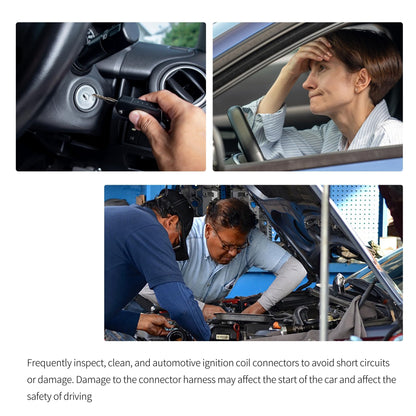 Frequently inspect, clean, and automotive ignition coil connectors to avoid short circuits or damage. Damage to the connector harness may affect the start of the car and affect the safety of driving