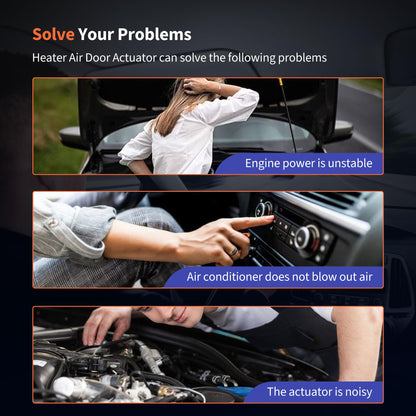 Solve Your Problems

Heater Air Door Actuator can solve the following problems

Engine power is unstable

Air conditioner does not blow out air

The actuator is noisy