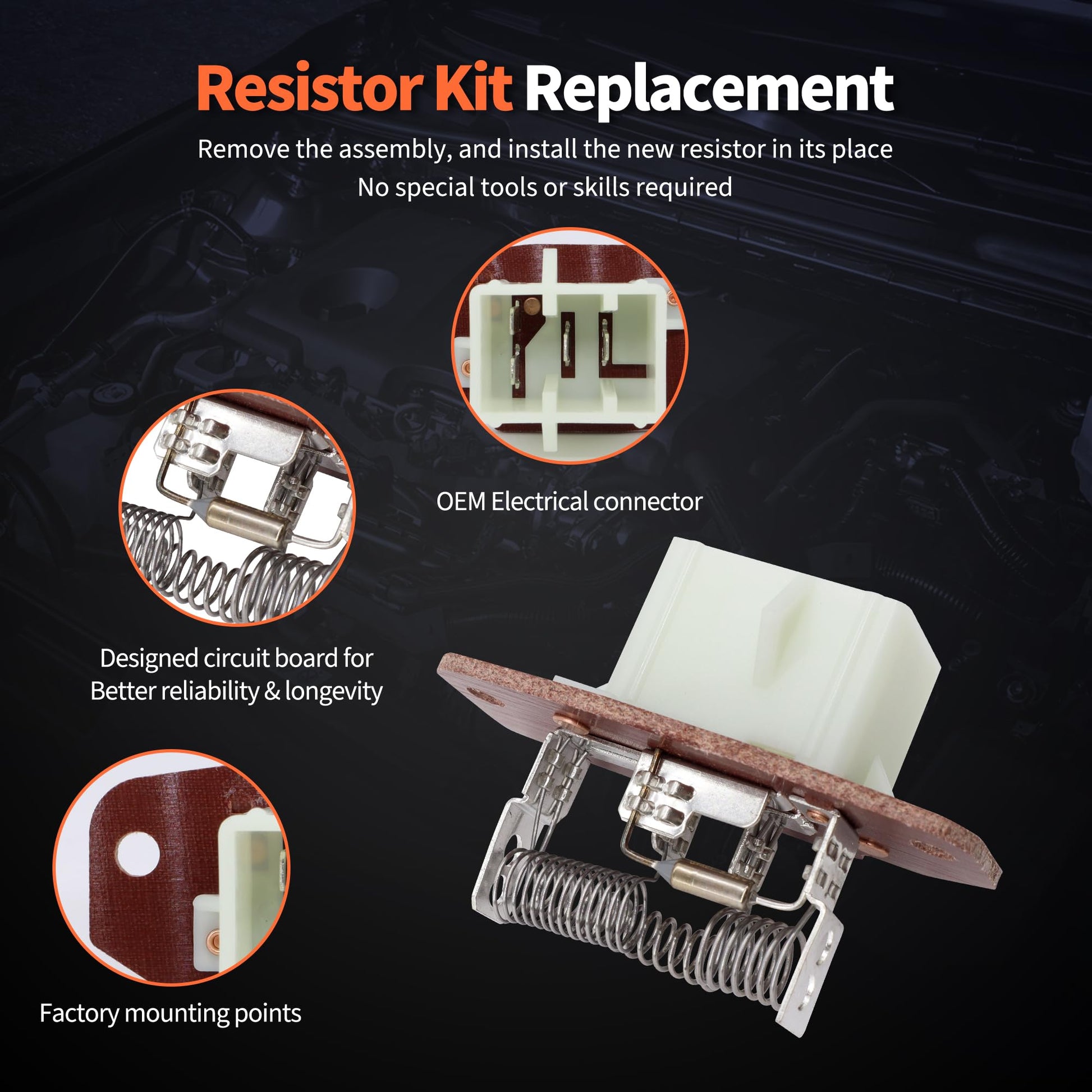 Resistor Kit Replacement

Remove the assembly, and install the new resistor in its place
No special tools or skills required

OEM Electrical connector

Designed circuit board for
Better reliability & longevity

Factory mounting points