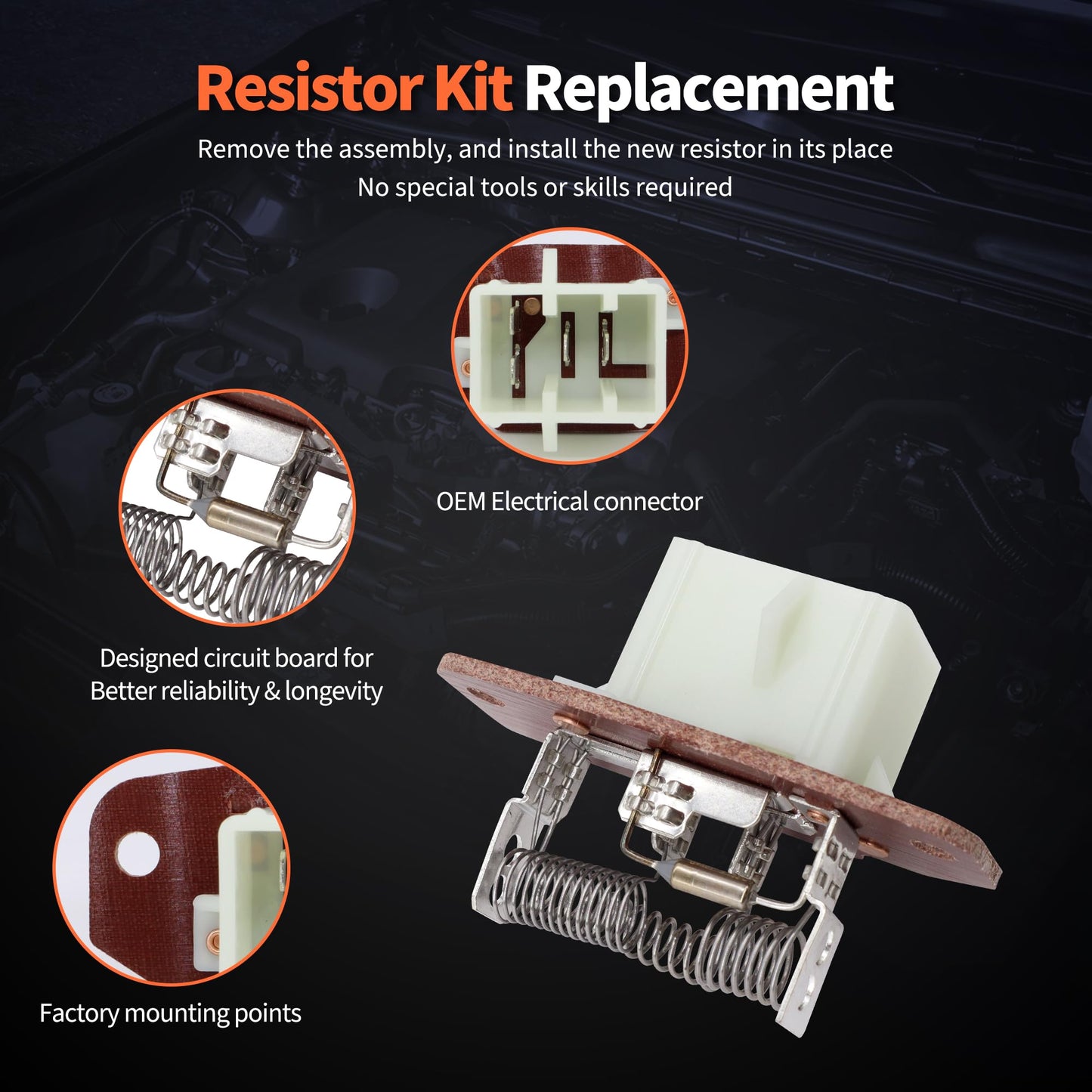 Resistor Kit Replacement

Remove the assembly, and install the new resistor in its place
No special tools or skills required

OEM Electrical connector

Designed circuit board for
Better reliability & longevity

Factory mounting points