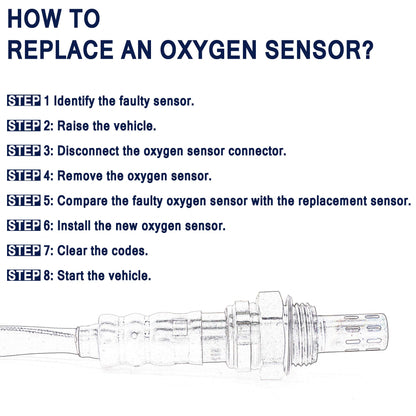 HOW TO
REPLACE AN OXYGEN SENSOR?

STEP 1 Identify the faulty sensor.

STEP 2: Raise the vehicle.

STEP 3: Disconnect the oxygen sensor connector.

STEP 4: Remove the oxygen sensor.

STEP 5: Compare the faulty oxygen sensor with the replacement sensor.

STEP 6: Install the new oxygen sensor.

STEP 7: Clear the codes.

STEP 8: Start the vehicle.