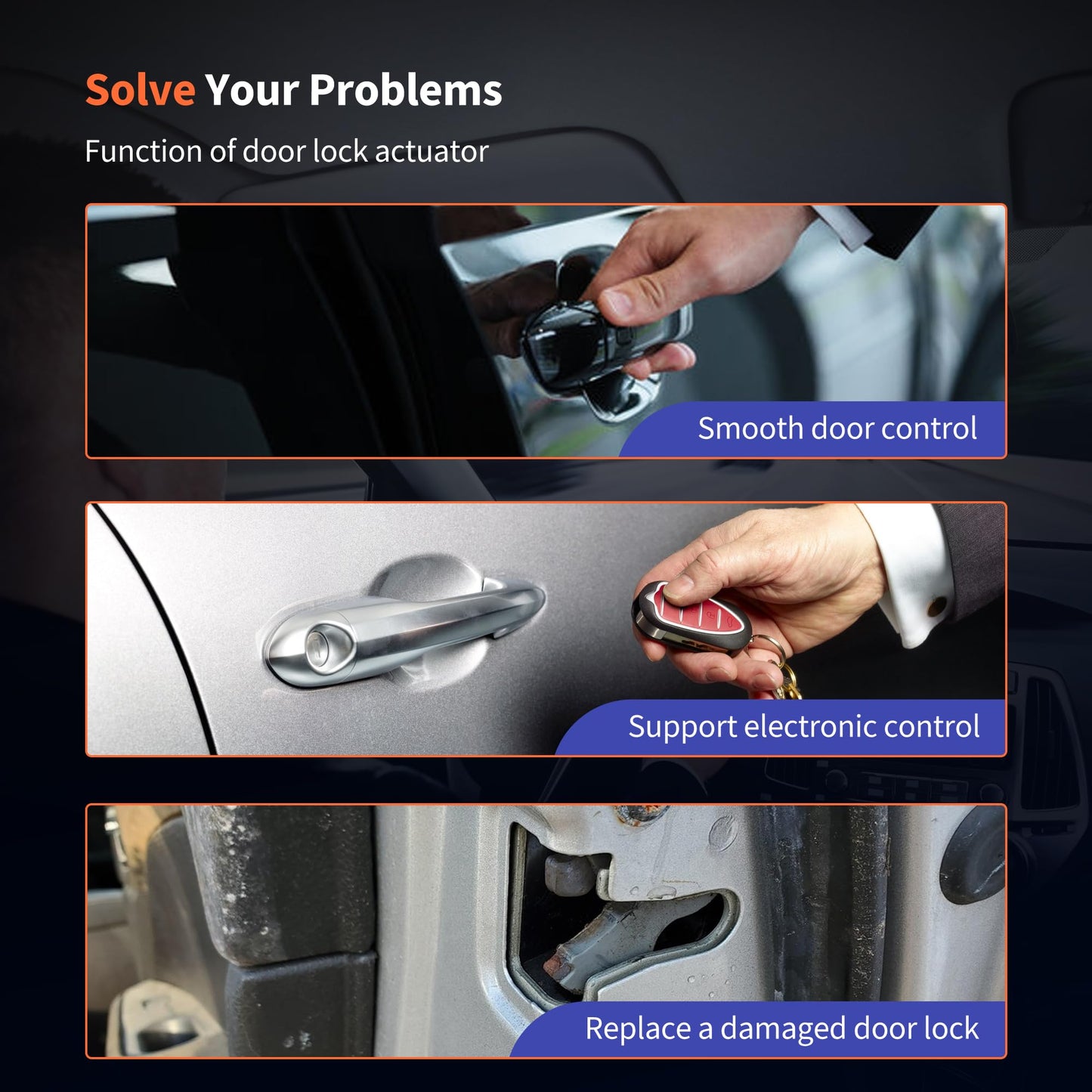 Solve Your Problems

Function of door lock actuator

Smooth door control

Support electronic control

Replace a damaged door lock