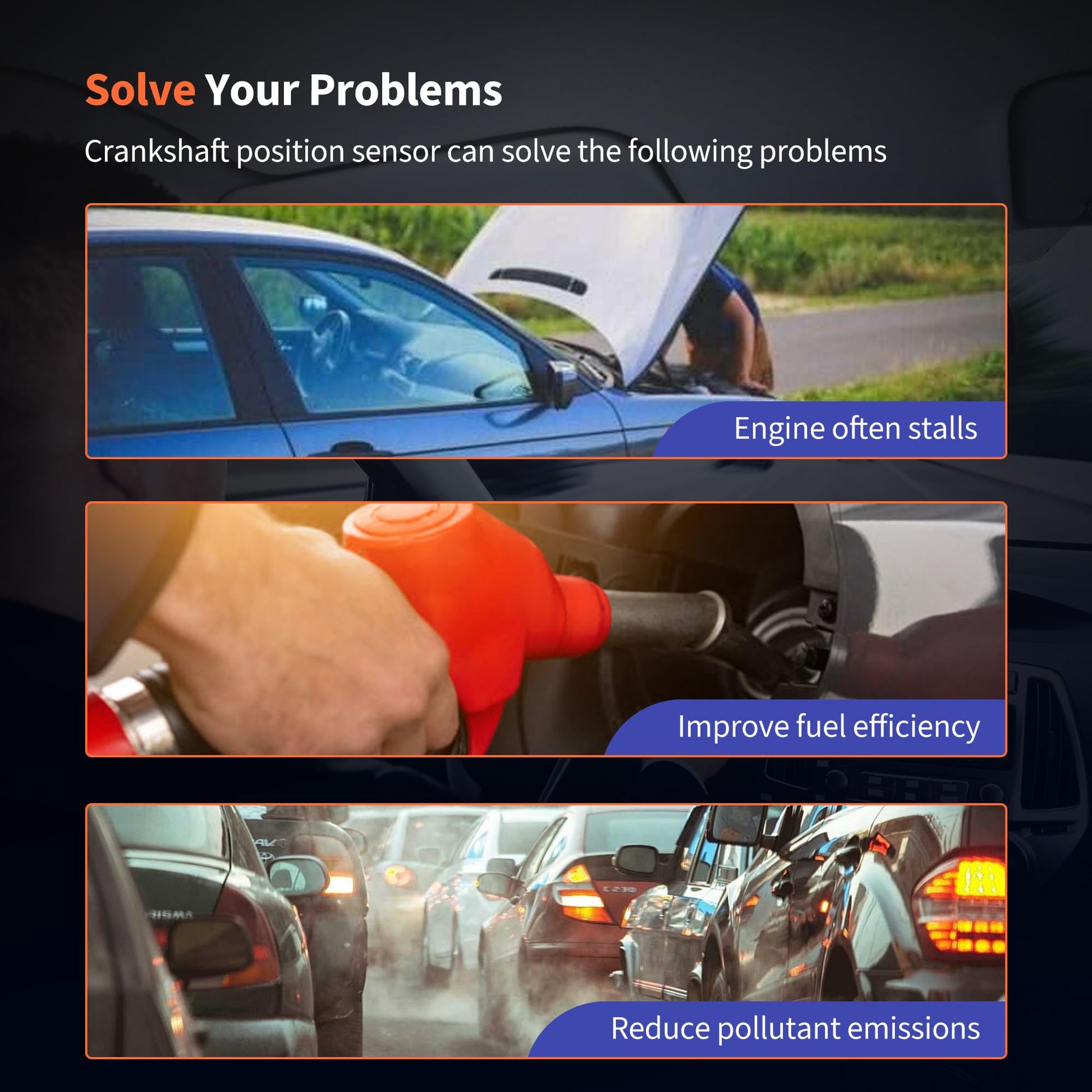 Solve Your Problems

Crankshaft position sensor can solve the following problems

Engine often stalls

Improve fuel efficiency

Reduce pollutant emissions