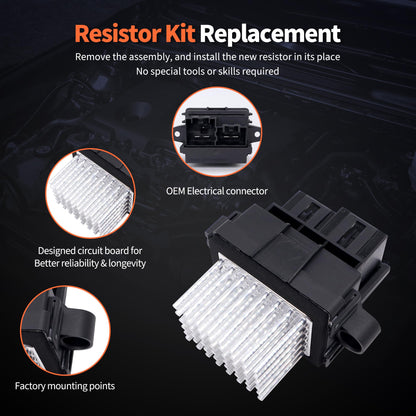 Resistor Kit Replacement
Remove the assembly, and install the new resistor in its place
No special tools or skills required

OEM Electrical connector

Designed circuit board for Better reliability & longevity

Factory mounting points