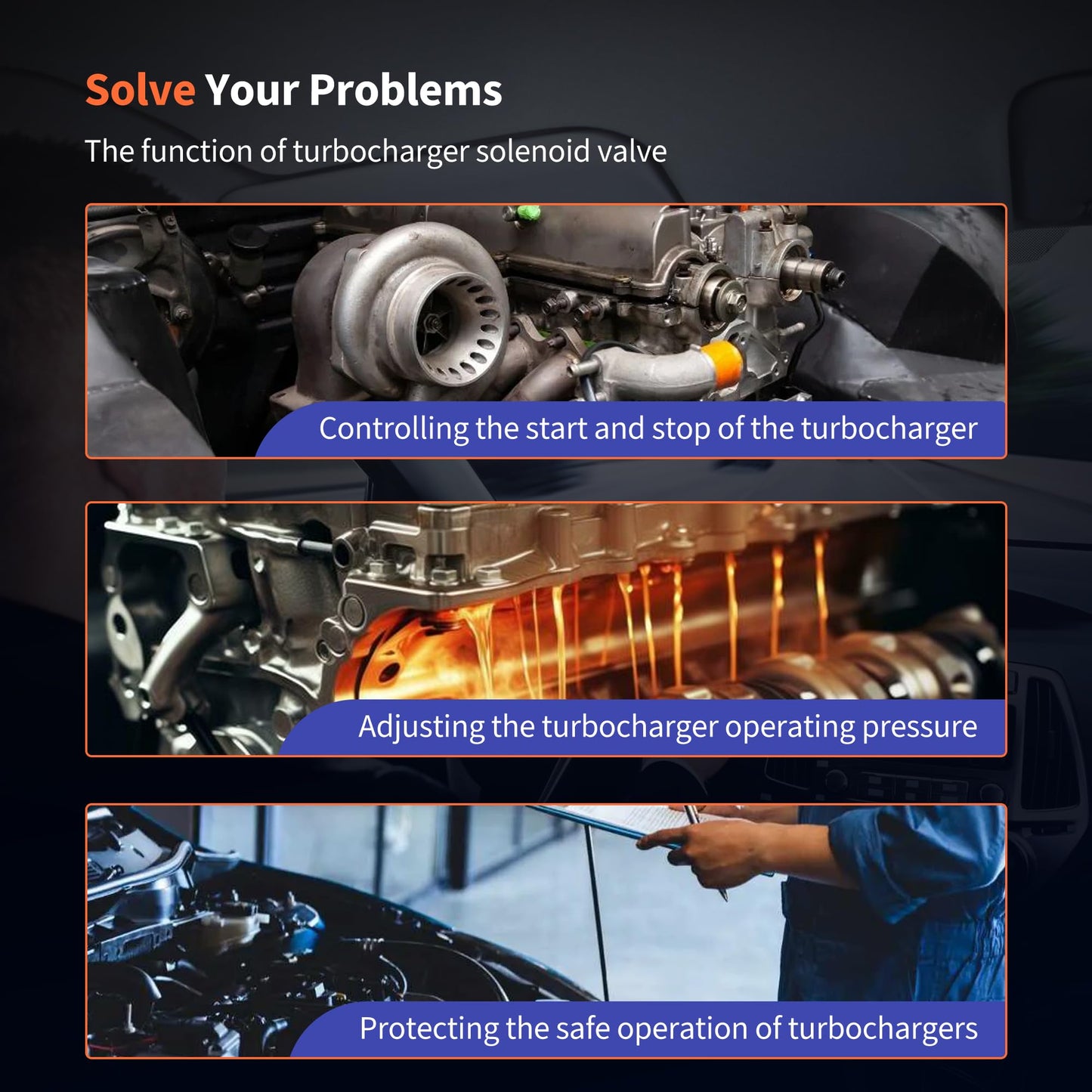 Solve Your Problems

The function of turbocharger solenoid valve

Controlling the start and stop of the turbocharger

Adjusting the turbocharger operating pressure

Protecting the safe operation of turbochargers