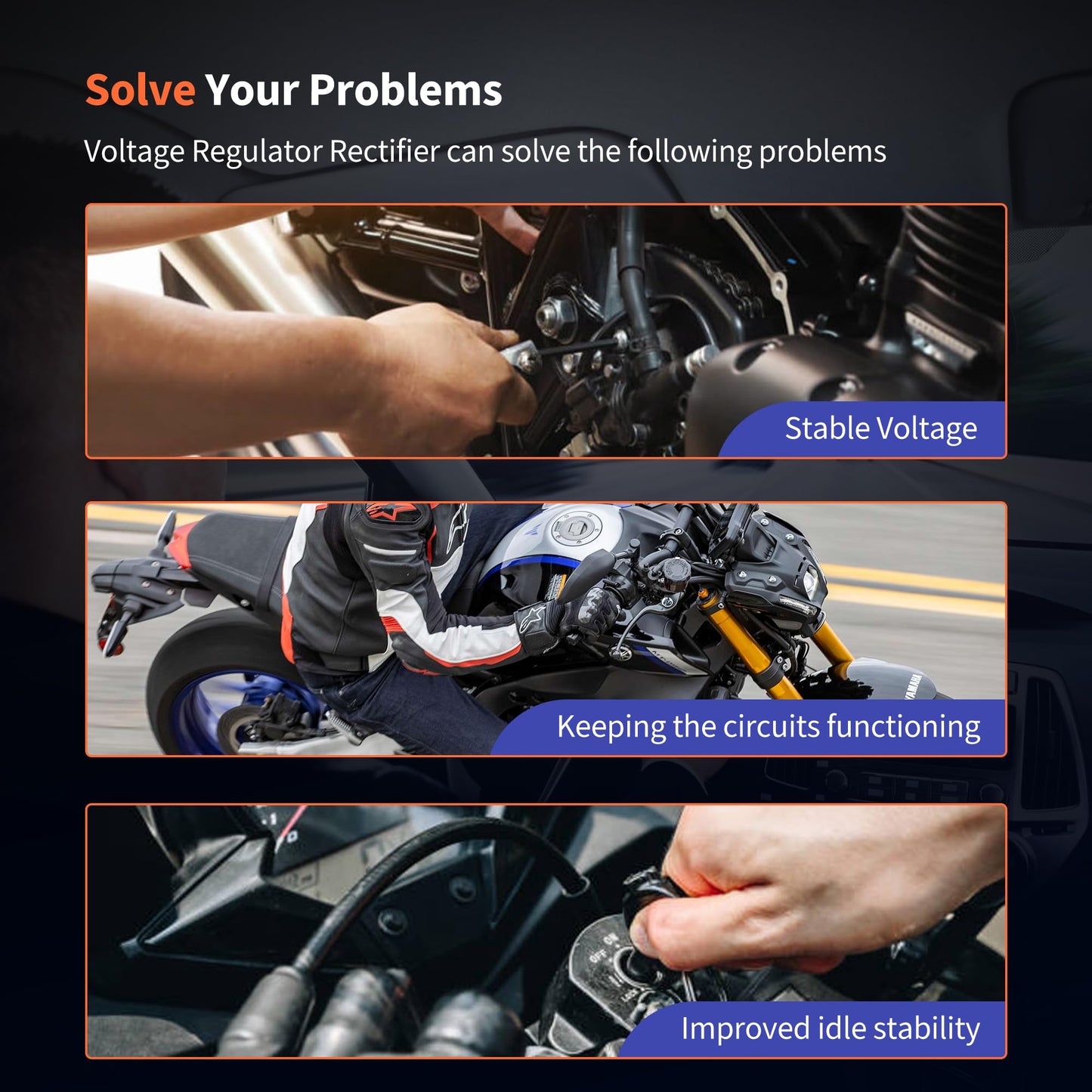 Solve Your Problems

Voltage Regulator Rectifier can solve the following problems

Stable Voltage

YAMAHA

Keeping the circuits functioning

OFF ON

Improved idle stability