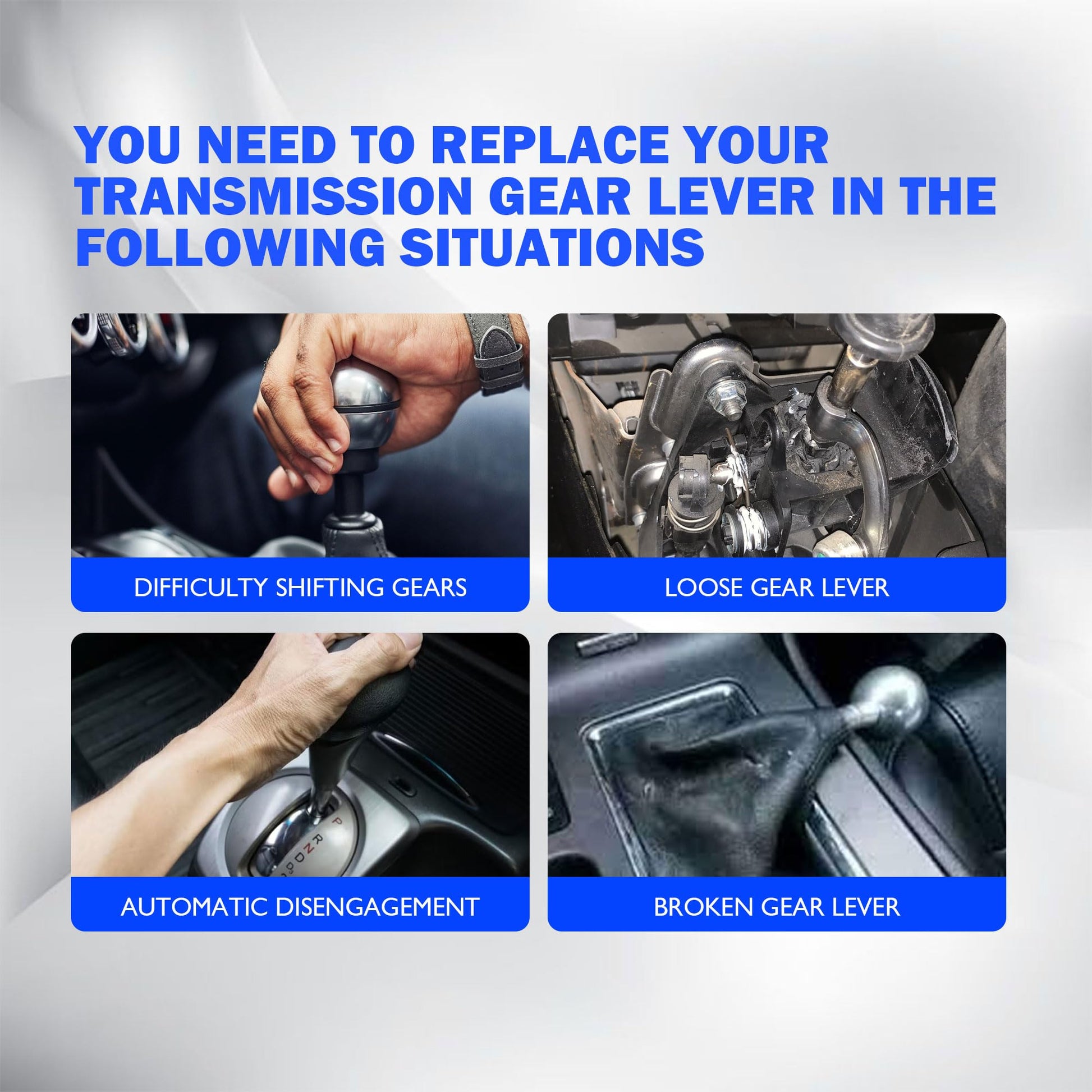 YOU NEED TO REPLACE YOUR TRANSMISSION GEAR LEVER IN THE FOLLOWING SITUATIONS

DIFFICULTY SHIFTING GEARS

LOOSE GEAR LEVER

P
R
N
D

AUTOMATIC DISENGAGEMENT

BROKEN GEAR LEVER