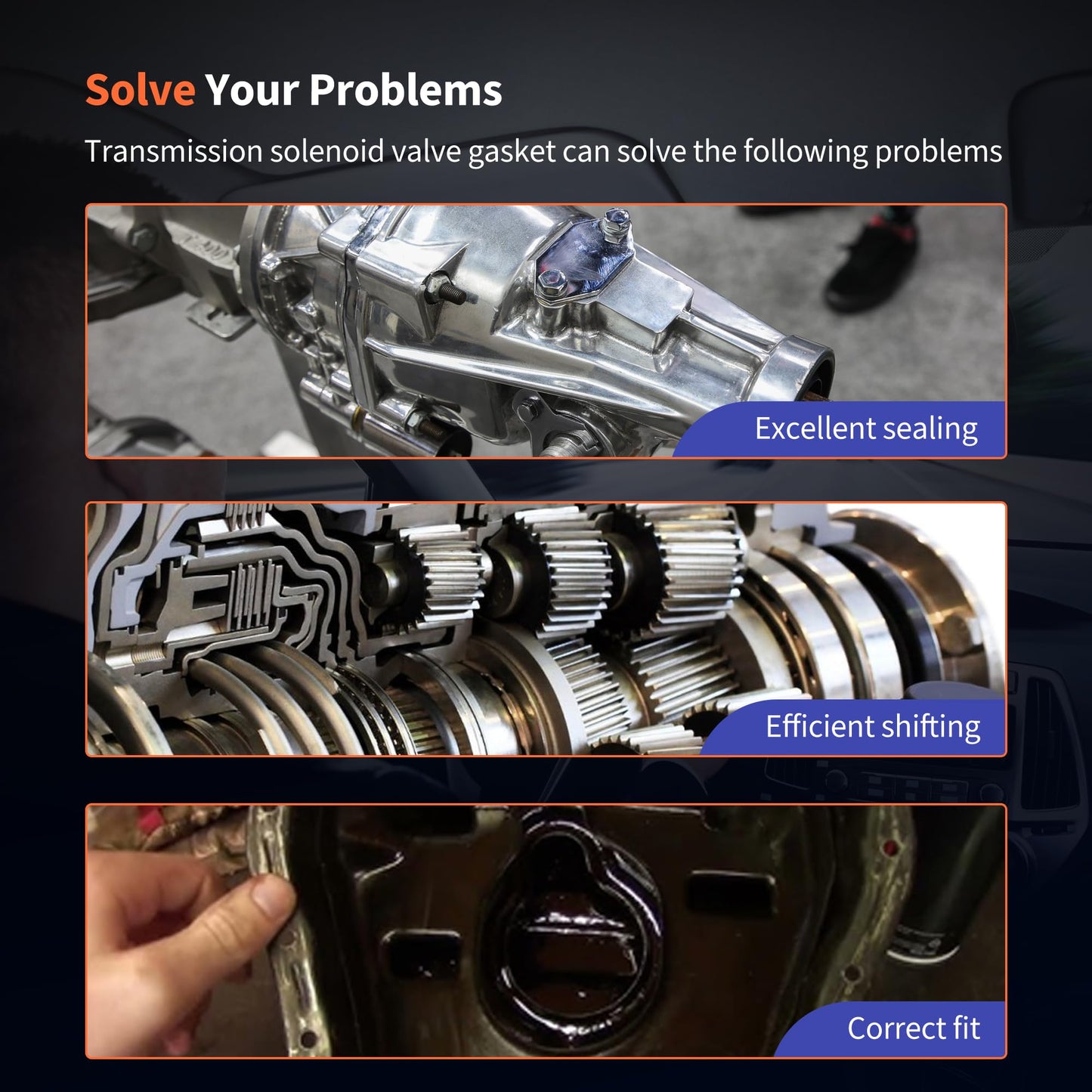 Solve Your Problems

Transmission solenoid valve gasket can solve the following problems

Excellent sealing

Efficient shifting

Correct fit