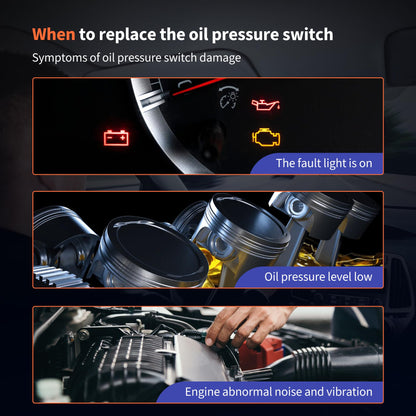 When to replace the oil pressure switch

Symptoms of oil pressure switch damage

The fault light is on

Oil pressure level low

Engine abnormal noise and vibration