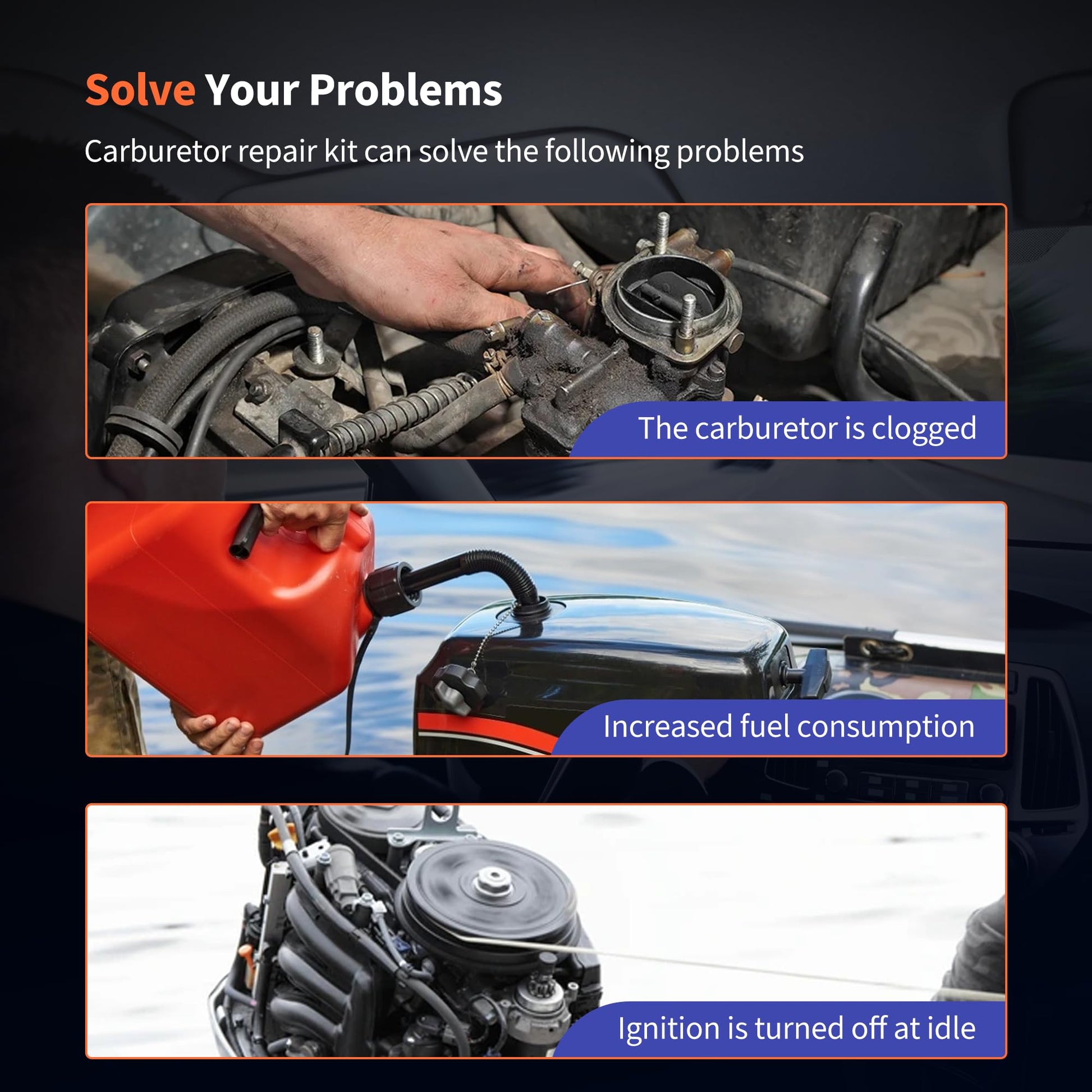 Solve Your Problems

Carburetor repair kit can solve the following problems

The carburetor is clogged

Increased fuel consumption

Ignition is turned off at idle